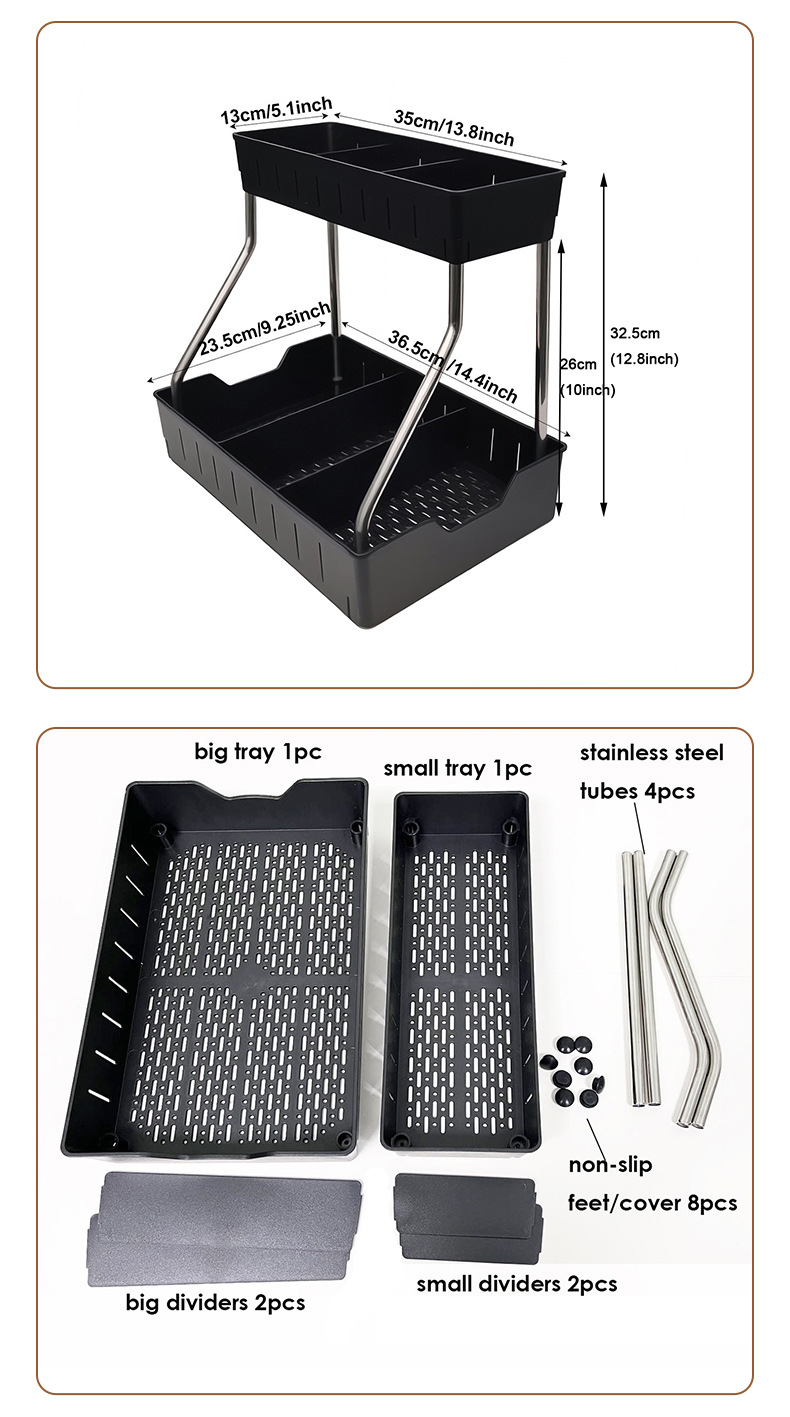 13cm/5.1inch
35cm/13.8inch
23.5cm/9.25inch
36.5cm/14.4inch
26cm
(10inch)
32.5cm
(12.8inch)

big tray 1pc
small tray 1pc
stainless steel tubes 4pcs
non-slip feet/cover 8pcs
big dividers 2pcs
small dividers 2pcs