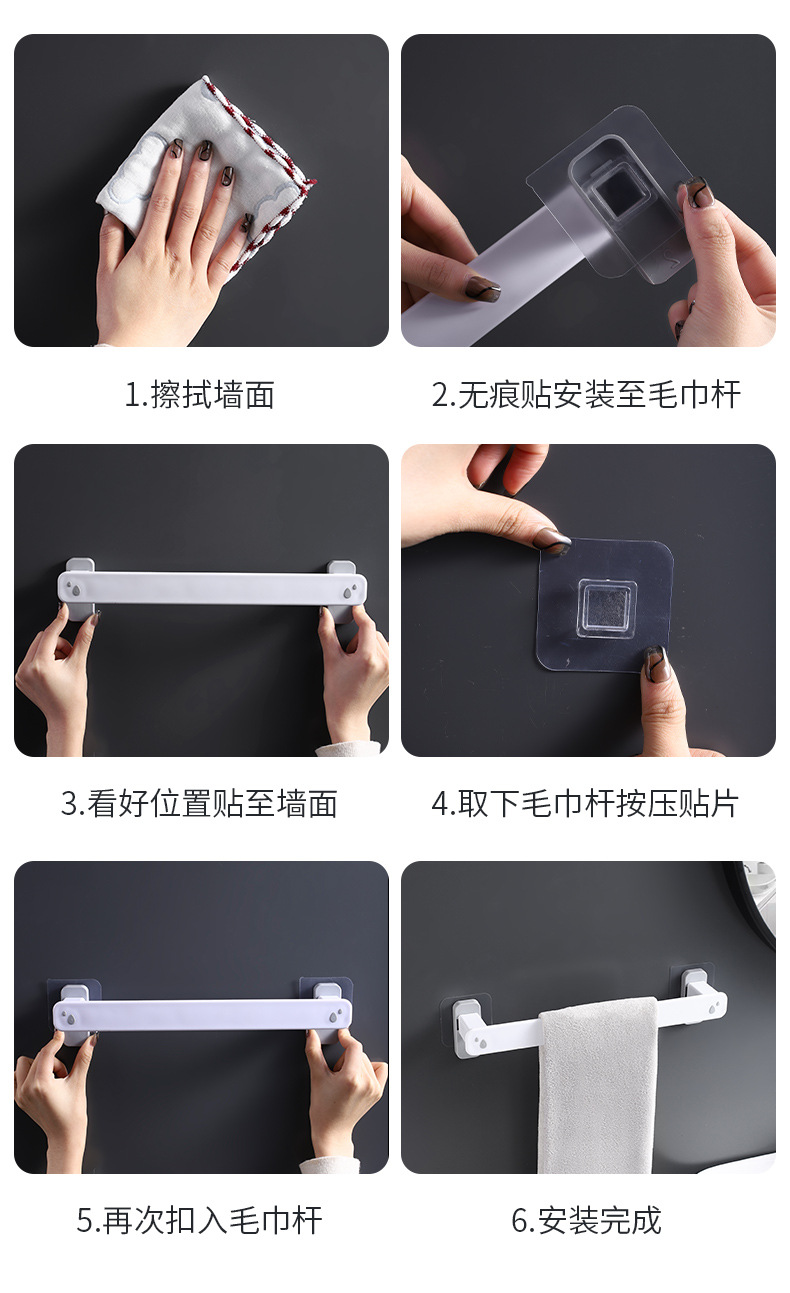 1.擦拭墙面

2.无痕贴安装至毛巾杆

3.看好位置贴至墙面

4.取下毛巾杆按压贴片

5.再次扣入毛巾杆

6.安装完成