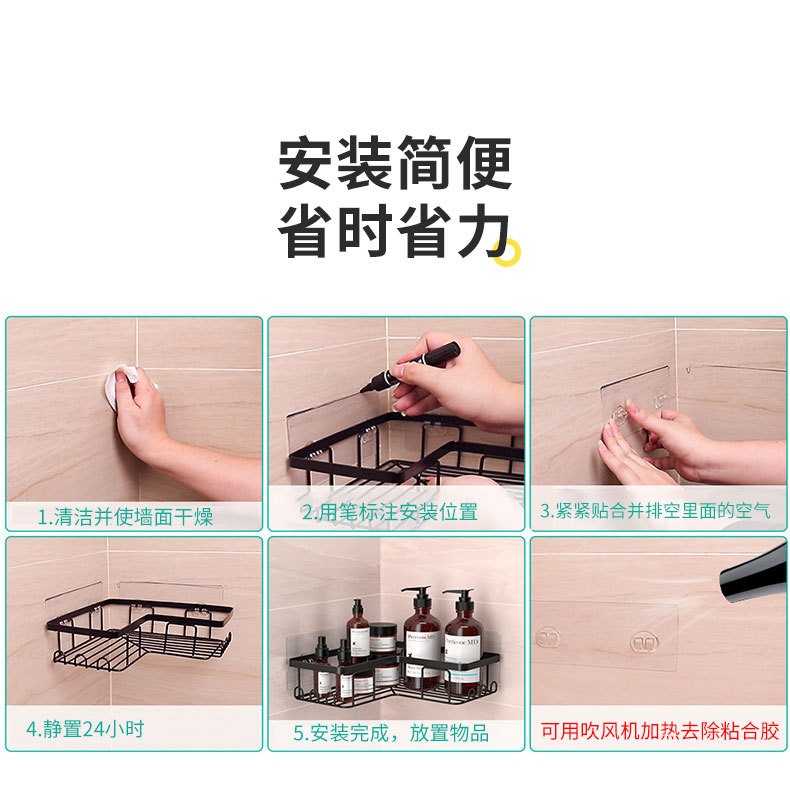 安装简便
省时省力

1.清洁并使墙面干燥

2.用笔标注安装位置

3.紧紧贴合并排空里面的空气

4.静置24小时

Perricone MD

Perricone MD

5.安装完成，放置物品

可用吹风机加热去除粘合胶