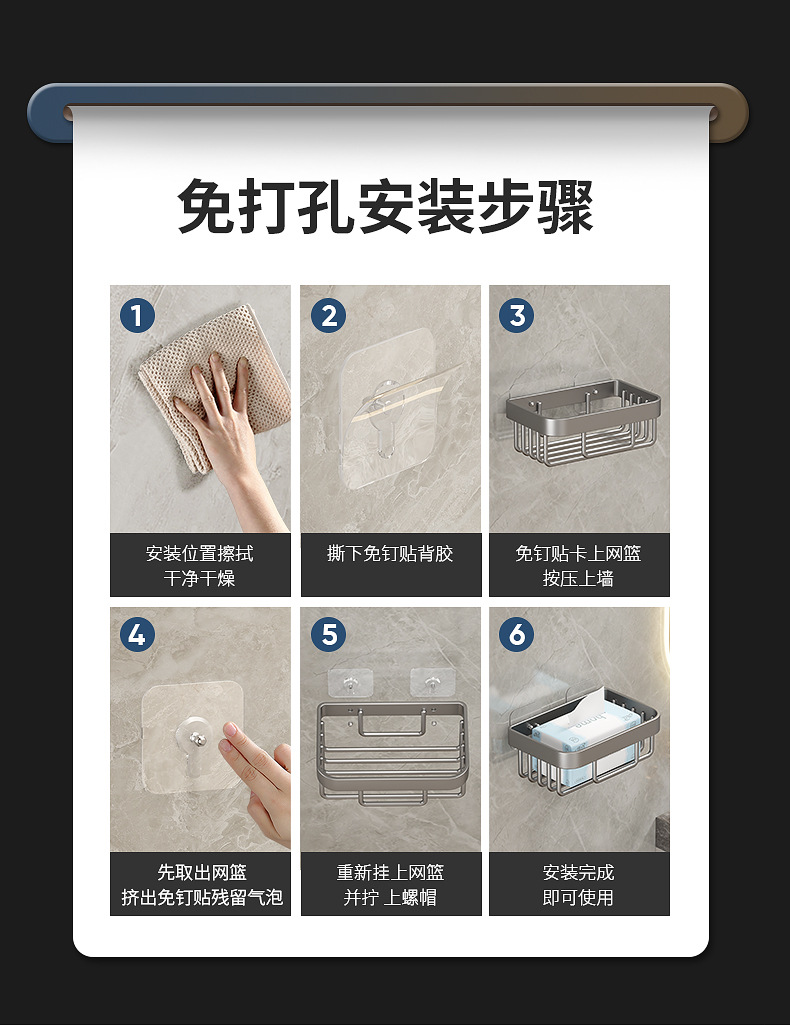 免打孔安装步骤

1
安装位置擦拭
干净干燥

2
撕下免钉贴背胶

3
免钉贴卡上网篮
按压上墙

4
先取出网篮
挤出免钉贴残留气泡

5
重新挂上网篮
并拧 上螺帽

6
安装完成
即可使用