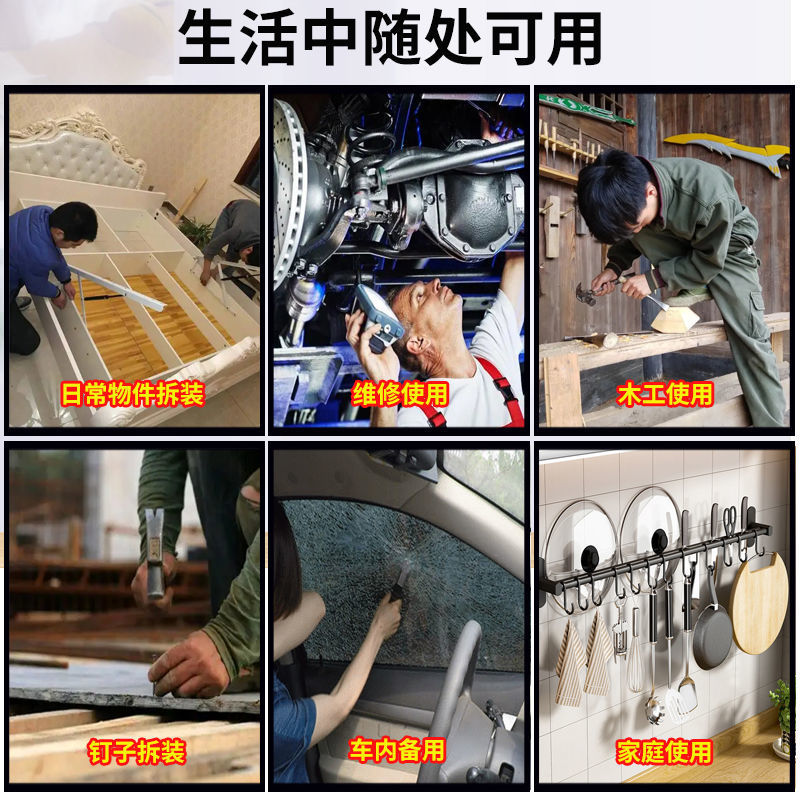 生活中随处可用

日常物件拆装

维修使用

木工使用

钉子拆装

车内备用

家庭使用