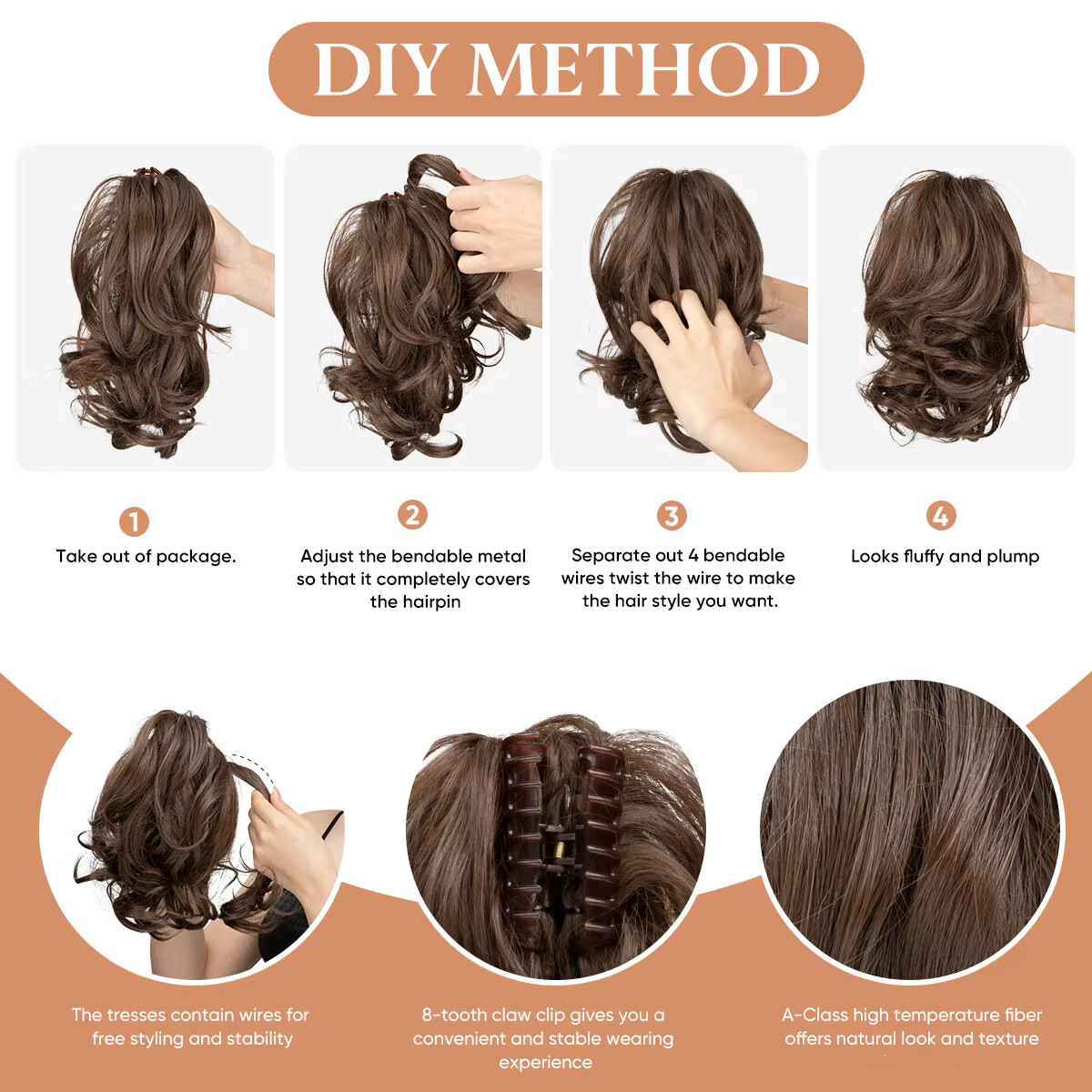 DIY METHOD

1
Take out of package.

2
Adjust the bendable metal so that it completely covers the hairpin

3
Separate out 4 bendable wires twist the wire to make the hair style you want.

4
Looks fluffy and plump

The tresses contain wires for free styling and stability

8-tooth claw clip gives you a convenient and stable wearing experience

A-Class high temperature fiber offers natural look and texture