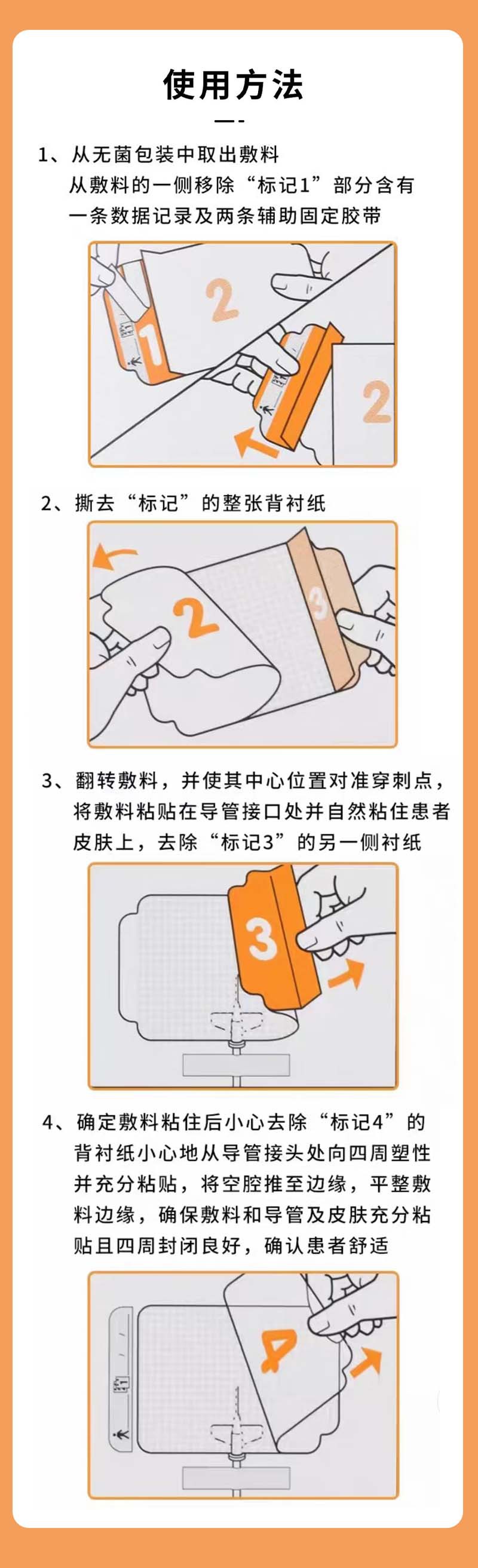 使用方法

1、从无菌包装中取出敷料
从敷料的一侧移除“标记1”部分含有一条数据记录及两条辅助固定胶带

1

2

2

2、撕去“标记”的整张背衬纸

2

3

3、翻转敷料，并使其中心位置对准穿刺点，将敷料粘贴在导管接口处并自然粘住患者皮肤上，去除“标记3”的另一侧衬纸

3

4、确定敷料粘住后小心去除“标记4”的背衬纸小心地从导管接头处向四周塑性并充分粘贴，将空腔推至边缘，平整敷料边缘，确保敷料和导管及皮肤充分粘贴且四周封闭良好，确认患者舒适

4