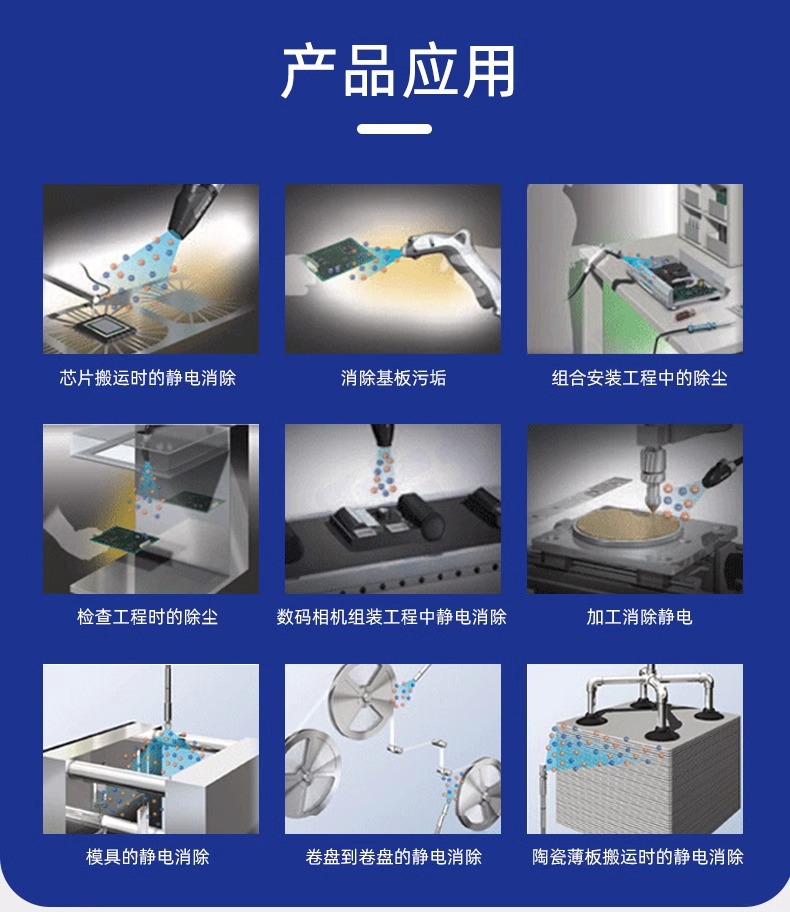 产品应用

芯片搬运时的静电消除

消除基板污垢

组合安装工程中的除尘

检查工程时的除尘

数码相机组装工程中静电消除

加工消除静电

模具的静电消除

卷盘到卷盘的静电消除

陶瓷薄板搬运时的静电消除