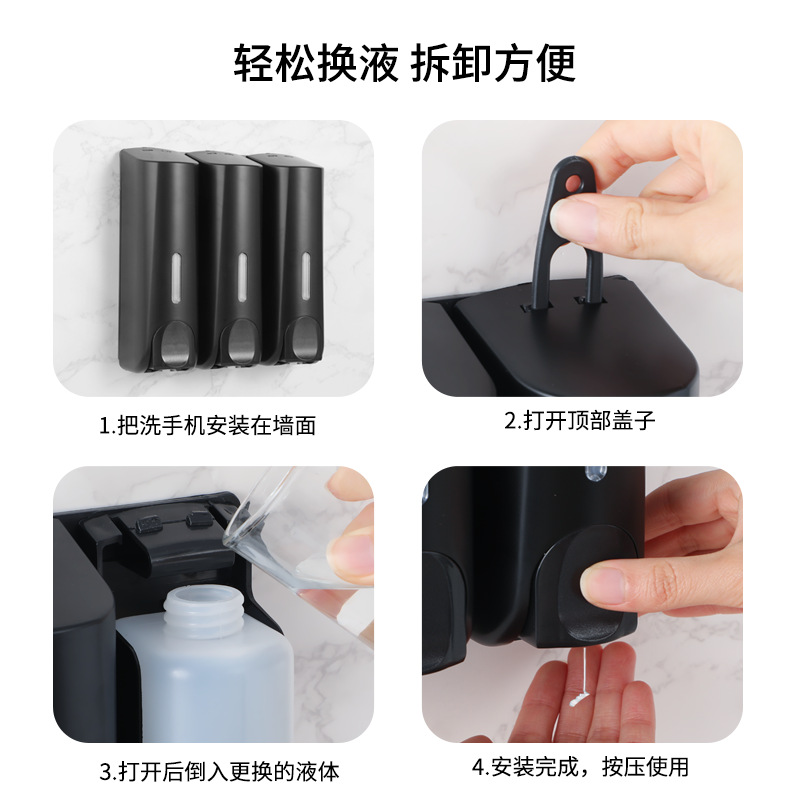 轻松换液 拆卸方便

1.把洗手机安装在墙面

2.打开顶部盖子

3.打开后倒入更换的液体

4.安装完成，按压使用