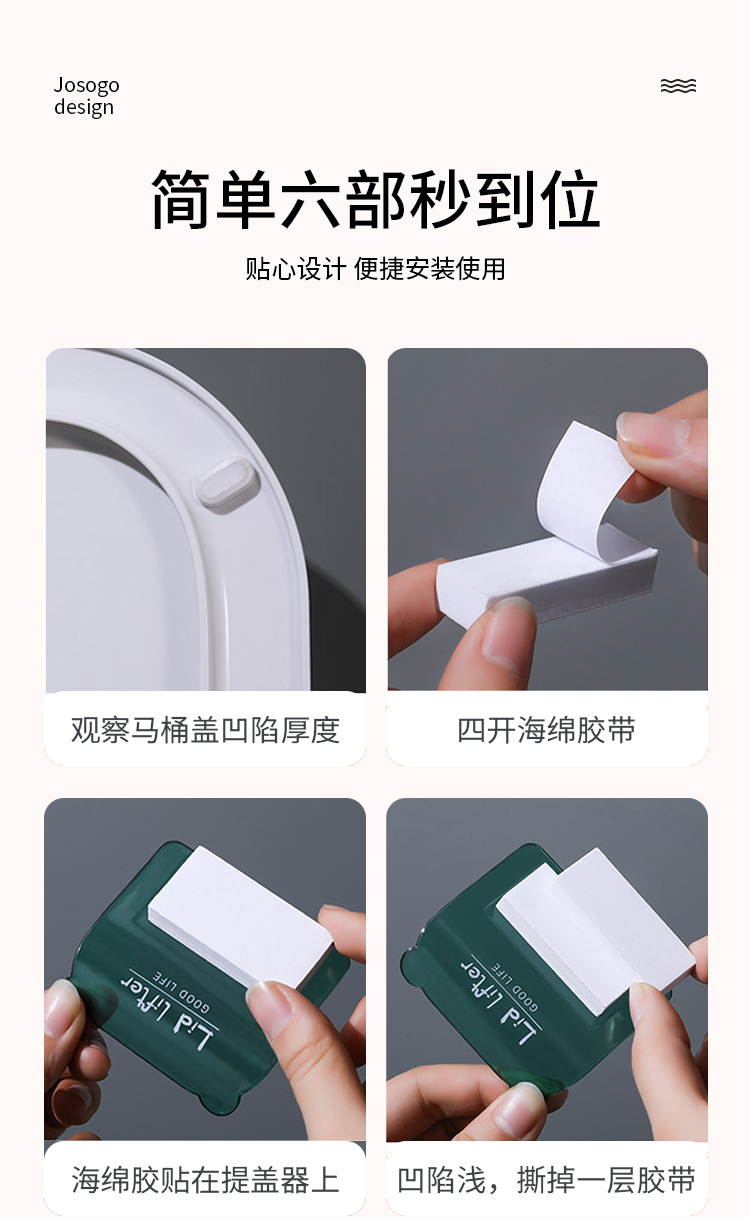 Josogo
design

简单六部秒到位

贴心设计 便捷安装使用

观察马桶盖凹陷厚度

四开海绵胶带

Lid Lifter
GOOD LIFE

海绵胶贴在提盖器上

Lid Lifter
GOOD LIFE

凹陷浅，撕掉一层胶带