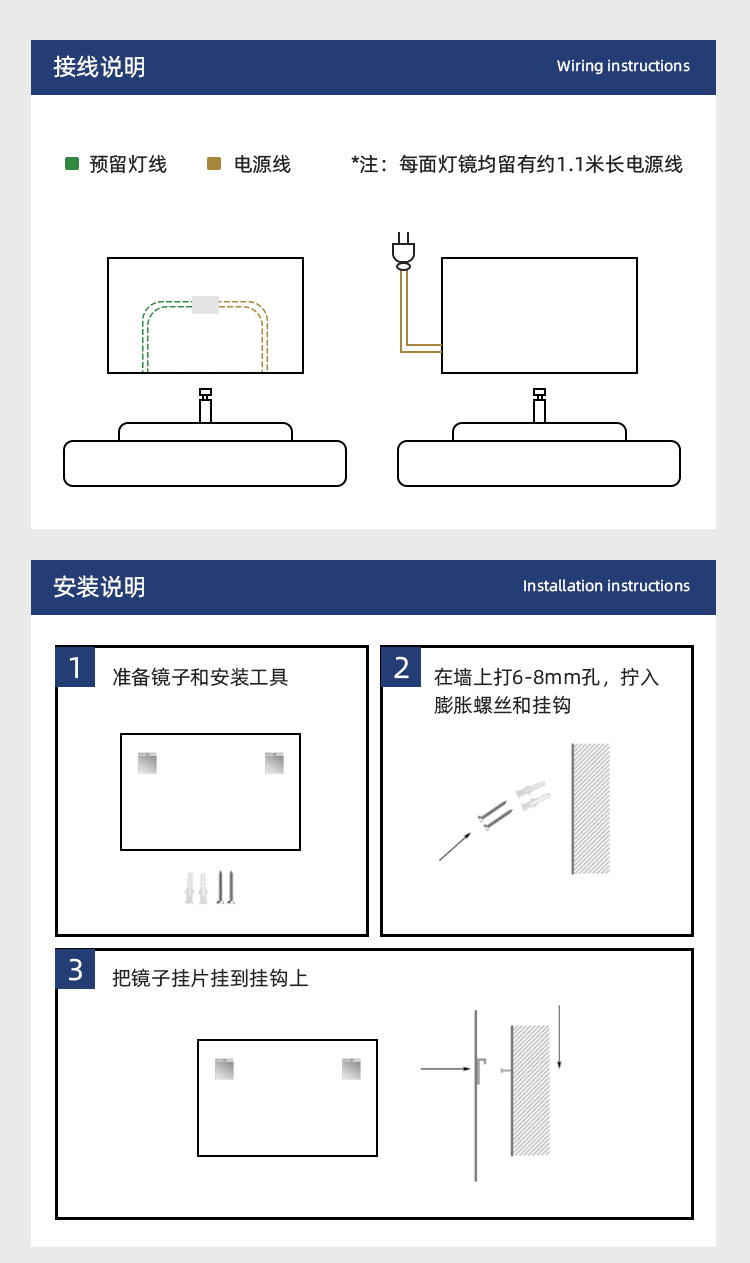 接线说明

Wiring instructions

预留灯线　电源线　*注：每面灯镜均留有约1.1米长电源线

安装说明

Installation instructions

1 准备镜子和安装工具

2 在墙上打6-8mm孔，拧入膨胀螺丝和挂钩

3 把镜子挂片挂到挂钩上