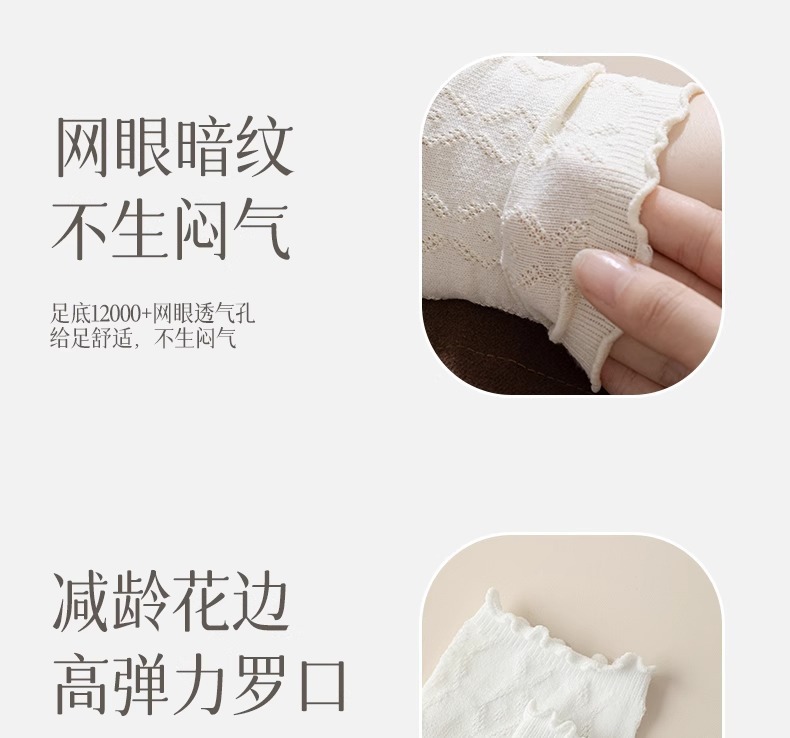 网眼暗纹
不生闷气

足底12000+网眼透气孔
给足舒适，不生闷气

减龄花边
高弹力罗口