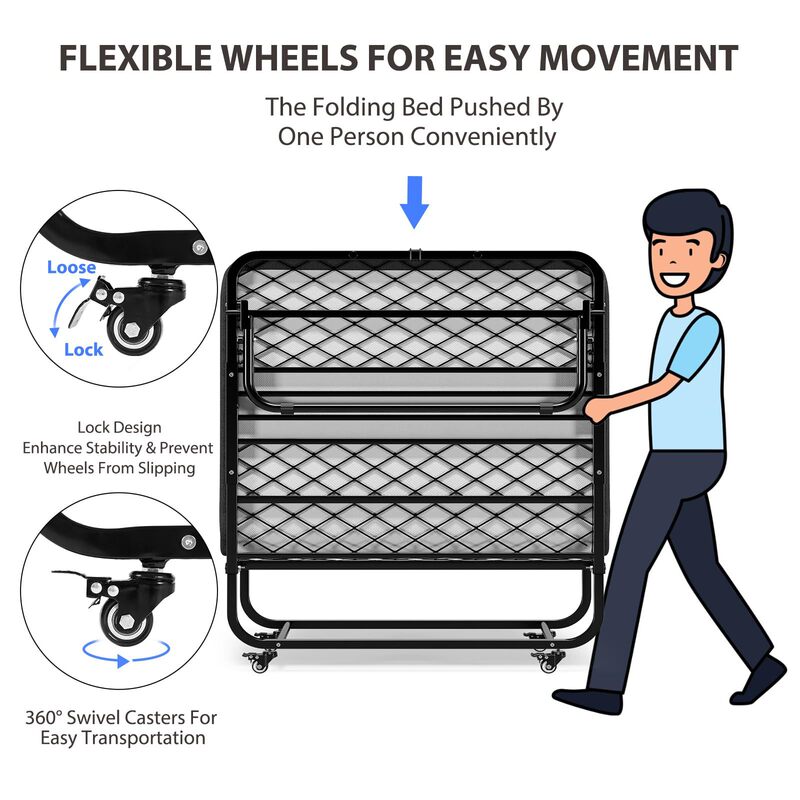 FLEXIBLE WHEELS FOR EASY MOVEMENT

The Folding Bed Pushed By One Person Conveniently

Loose

Lock

Lock Design Enhance Stability & Prevent Wheels From Slipping

360° Swivel Casters For Easy Transportation