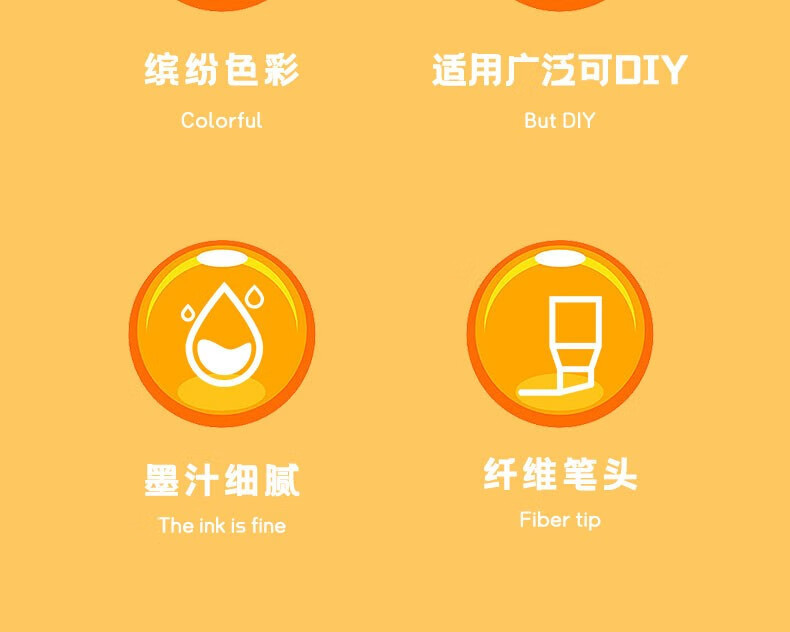 缤纷色彩
Colorful

适用广泛可DIY
But DIY

墨汁细腻
The ink is fine

纤维笔头
Fiber tip