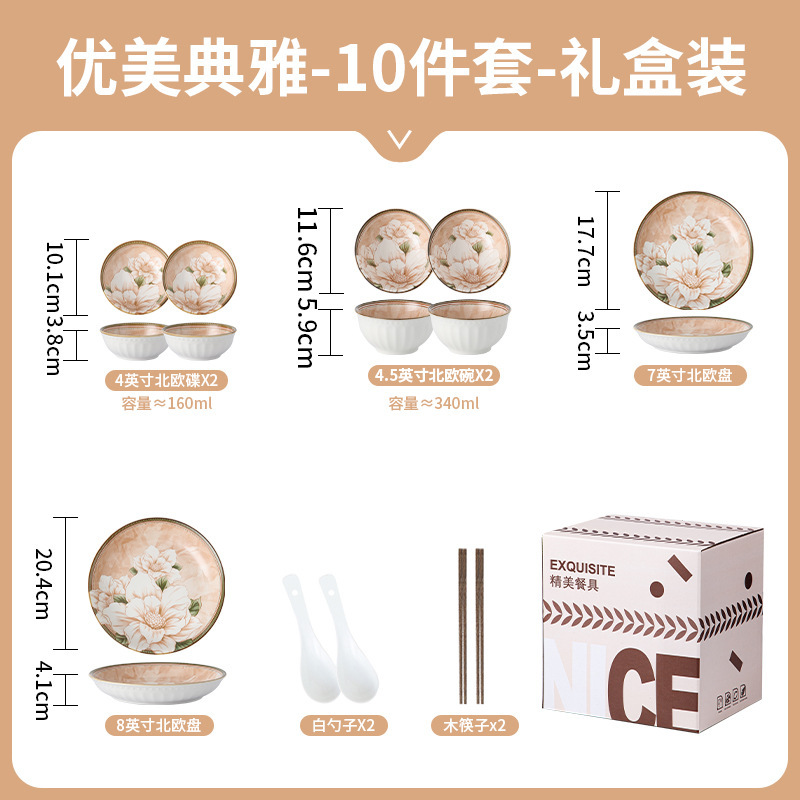 优美典雅-10件套-礼盒装

10.1cm
3.8cm
4英寸北欧碟X2
容量≈160ml

11.6cm
5.9cm
4.5英寸北欧碗X2
容量≈340ml

17.7cm
3.5cm
7英寸北欧盘

20.4cm
4.1cm
8英寸北欧盘

白勺子X2

木筷子x2

EXQUISITE
精美餐具
NICE