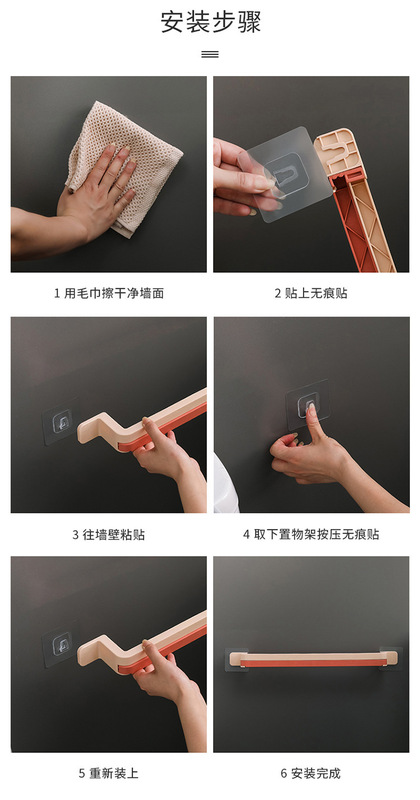 安装步骤

1 用毛巾擦干净墙面

2 贴上无痕贴

3 往墙壁粘贴

4 取下置物架按压无痕贴

5 重新装上

6 安装完成