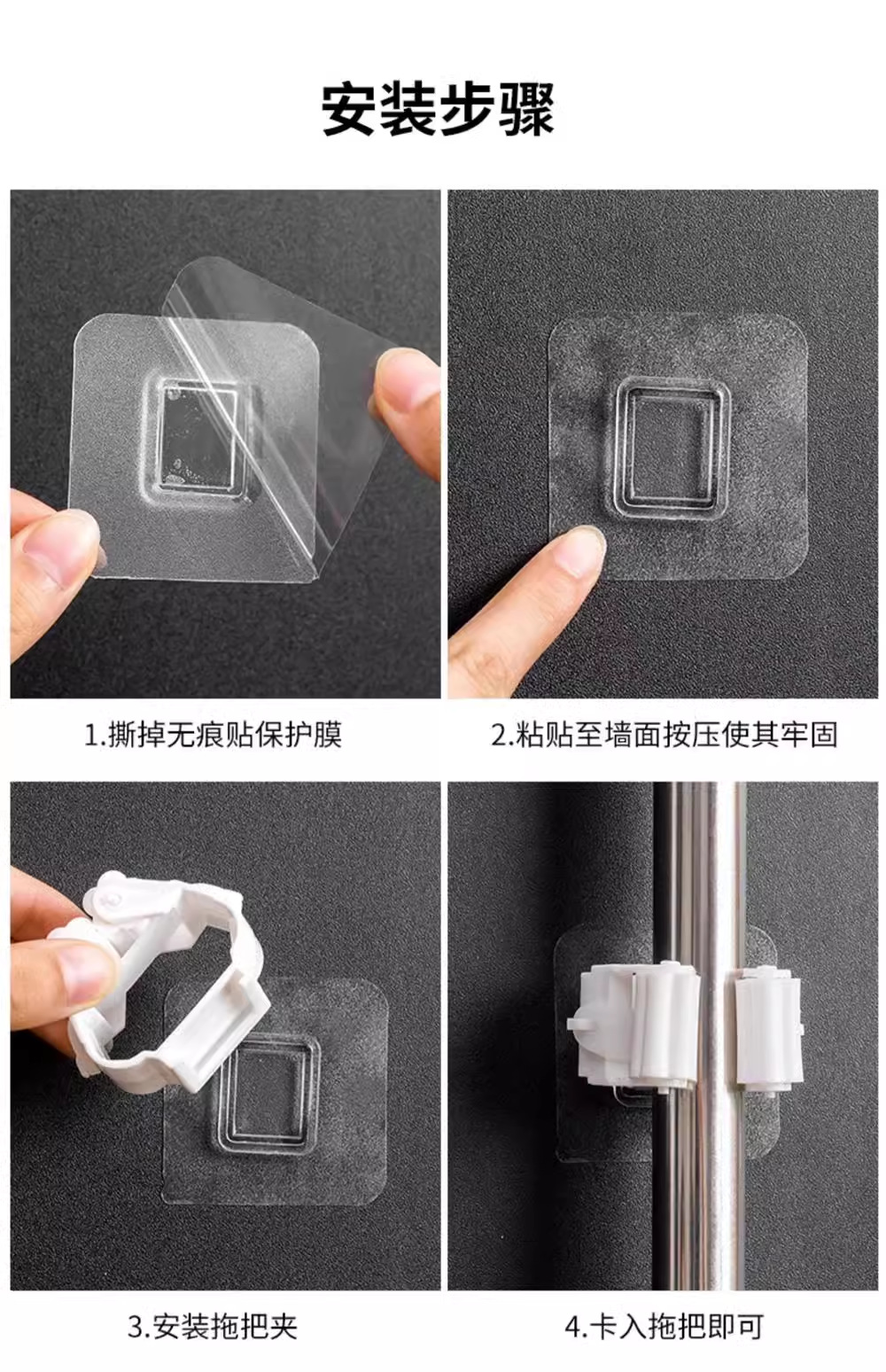 安装步骤

1.撕掉无痕贴保护膜

2.粘贴至墙面按压使其牢固

3.安装拖把夹

4.卡入拖把即可