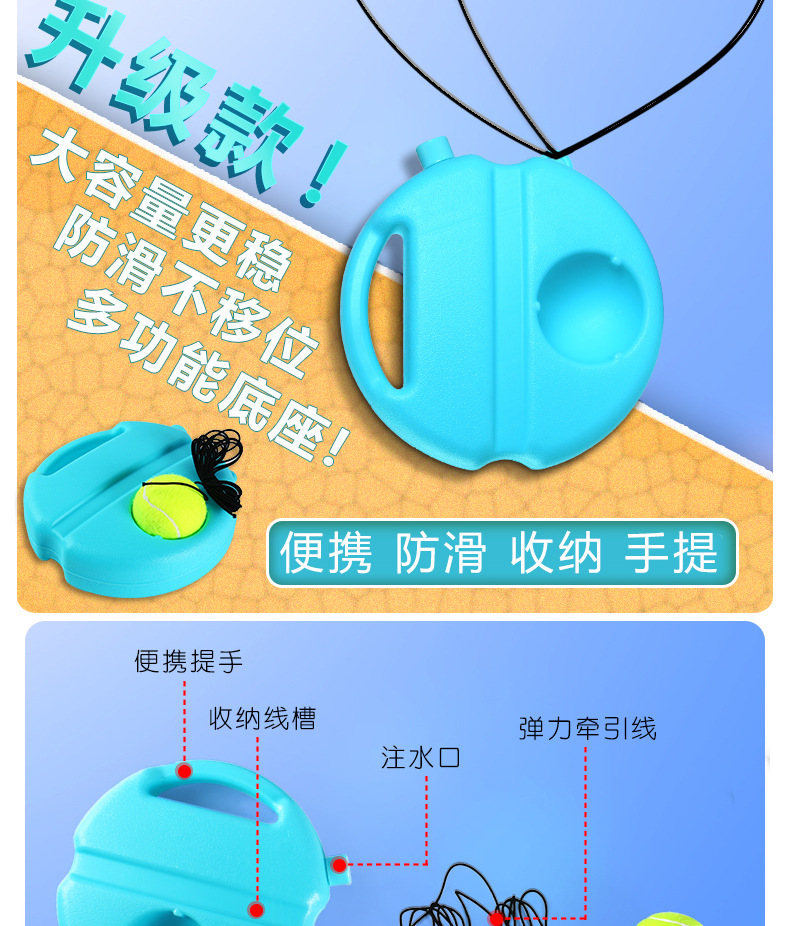 升级款！

大容量更稳
防滑不移位
多功能底座！

便携 防滑 收纳 手提

便携提手

收纳线槽

注水口

弹力牵引线