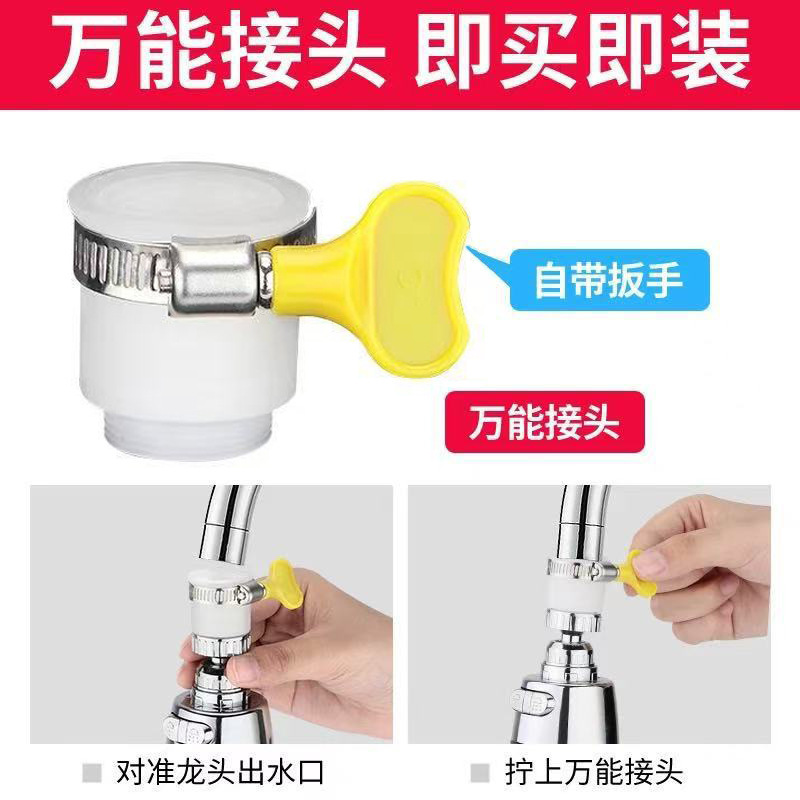 万能接头 即买即装

自带扳手

万能接头

对准龙头出水口

拧上万能接头