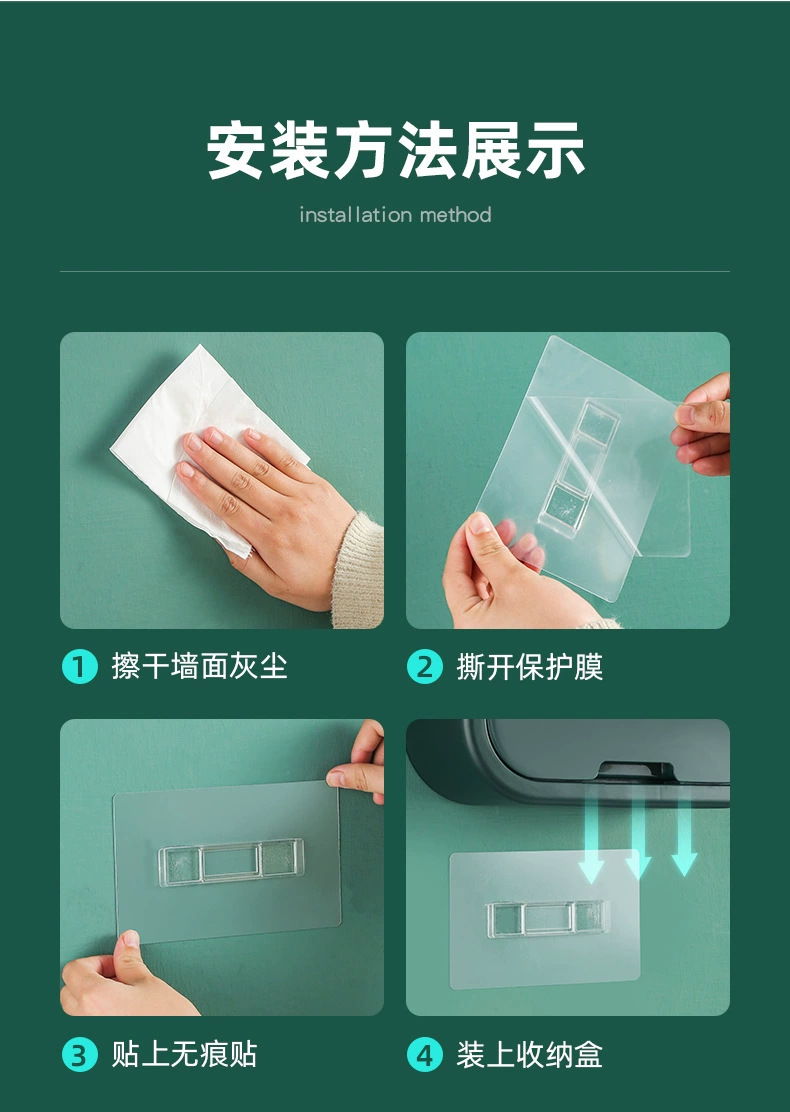 安装方法展示

installation method

1 擦干墙面灰尘

2 撕开保护膜

3 贴上无痕贴

4 装上收纳盒