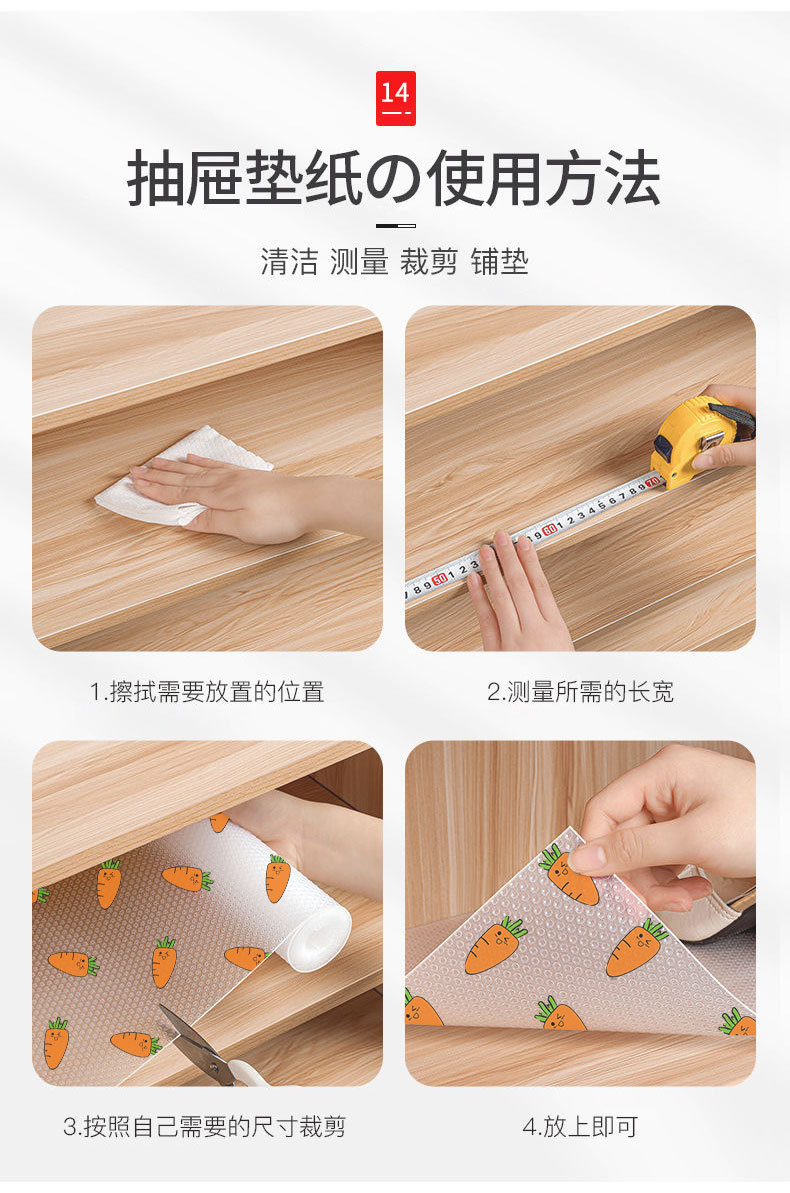 14

抽屉垫纸の使用方法

清洁 测量 裁剪 铺垫

1.擦拭需要放置的位置

2.测量所需的长宽

3.按照自己需要的尺寸裁剪

4.放上即可