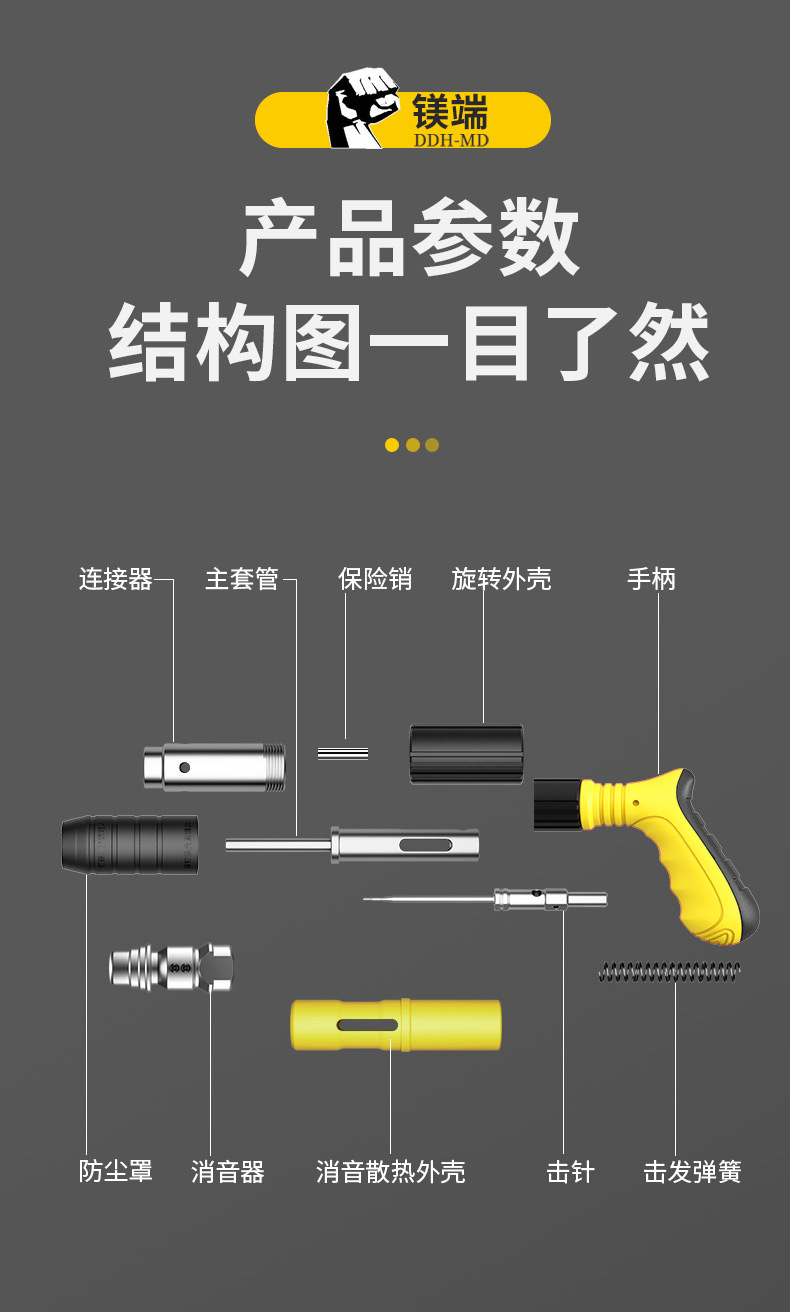 镁端
DDH-MD

产品参数
结构图一目了然

连接器
主套管
保险销
旋转外壳
手柄

防尘罩
消音器
消音散热外壳
击针
击发弹簧