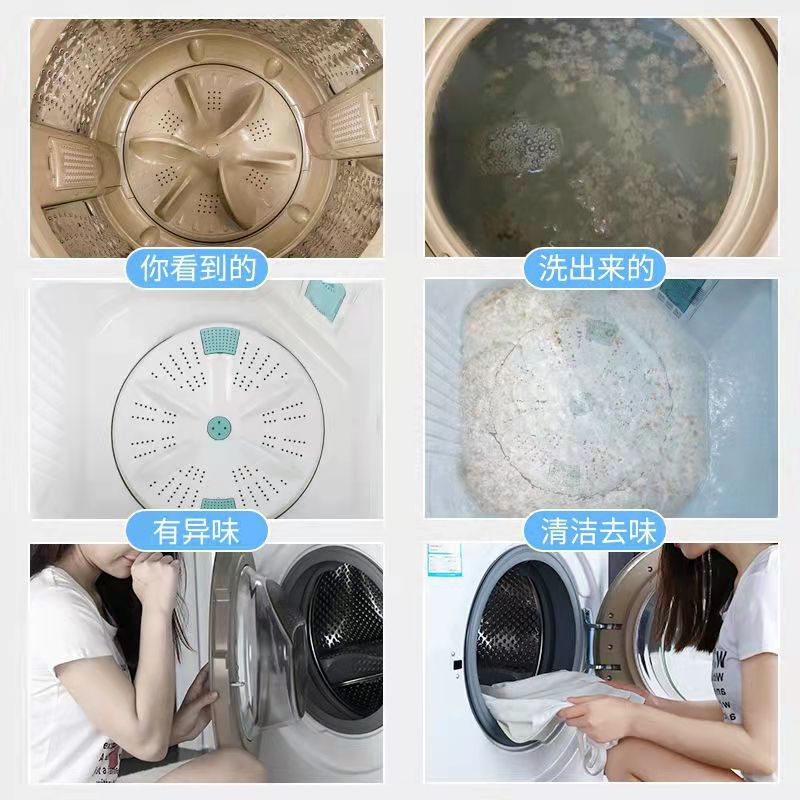 你看到的

洗出来的

有异味

清洁去味