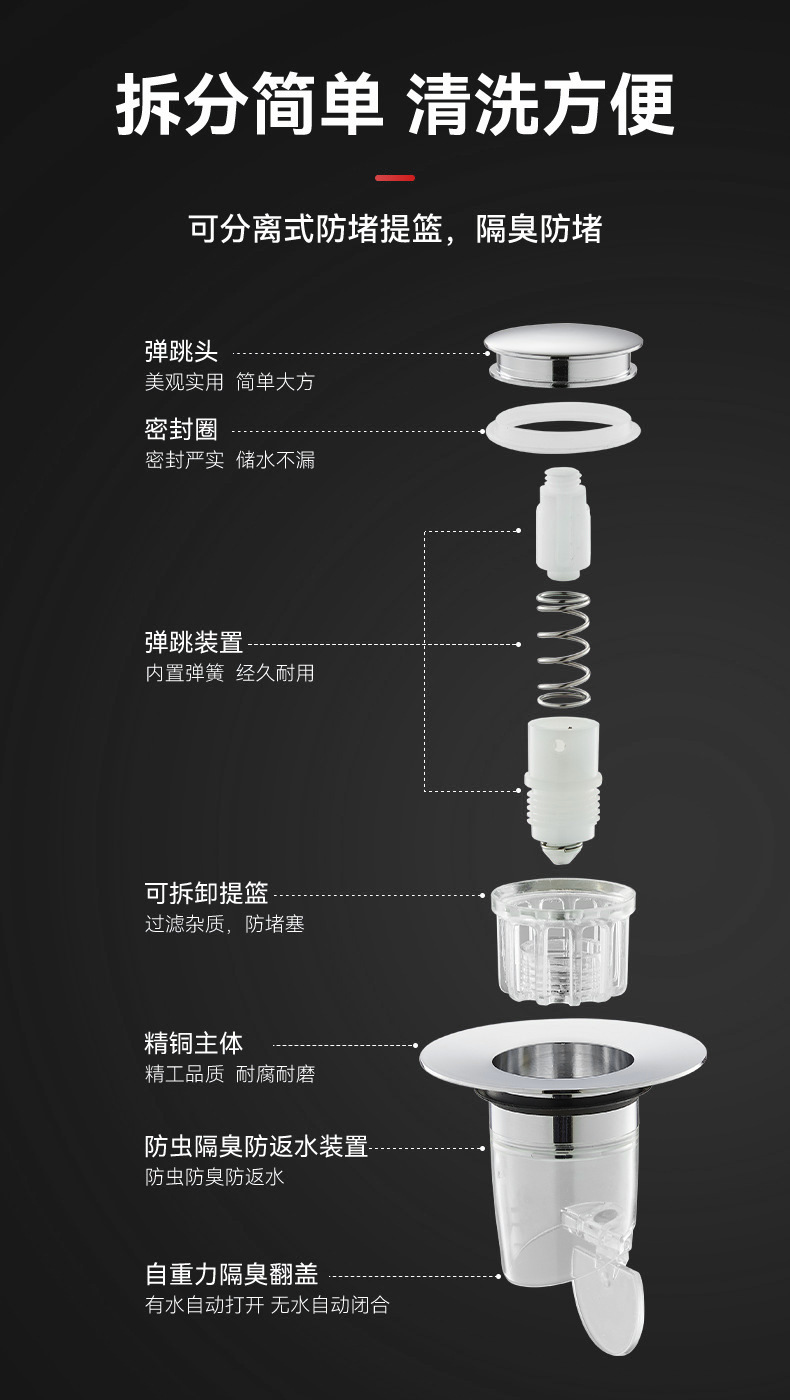 拆分简单 清洗方便

可分离式防堵提篮，隔臭防堵

弹跳头
美观实用 简单大方

密封圈
密封严实 储水不漏

弹跳装置
内置弹簧 经久耐用

可拆卸提篮
过滤杂质，防堵塞

精铜主体
精工品质 耐腐耐磨

防虫隔臭防返水装置
防虫防臭防返水

自重力隔臭翻盖
有水自动打开 无水自动闭合