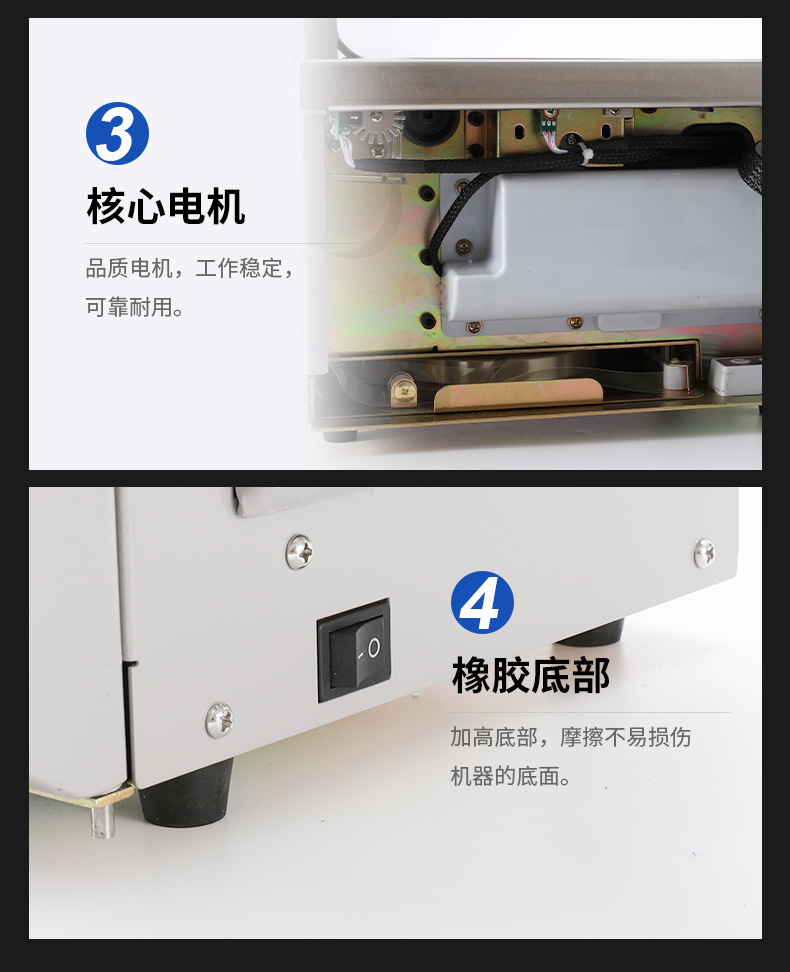 3

核心电机

品质电机，工作稳定，可靠耐用。

4

橡胶底部

加高底部，摩擦不易损伤机器的底面。