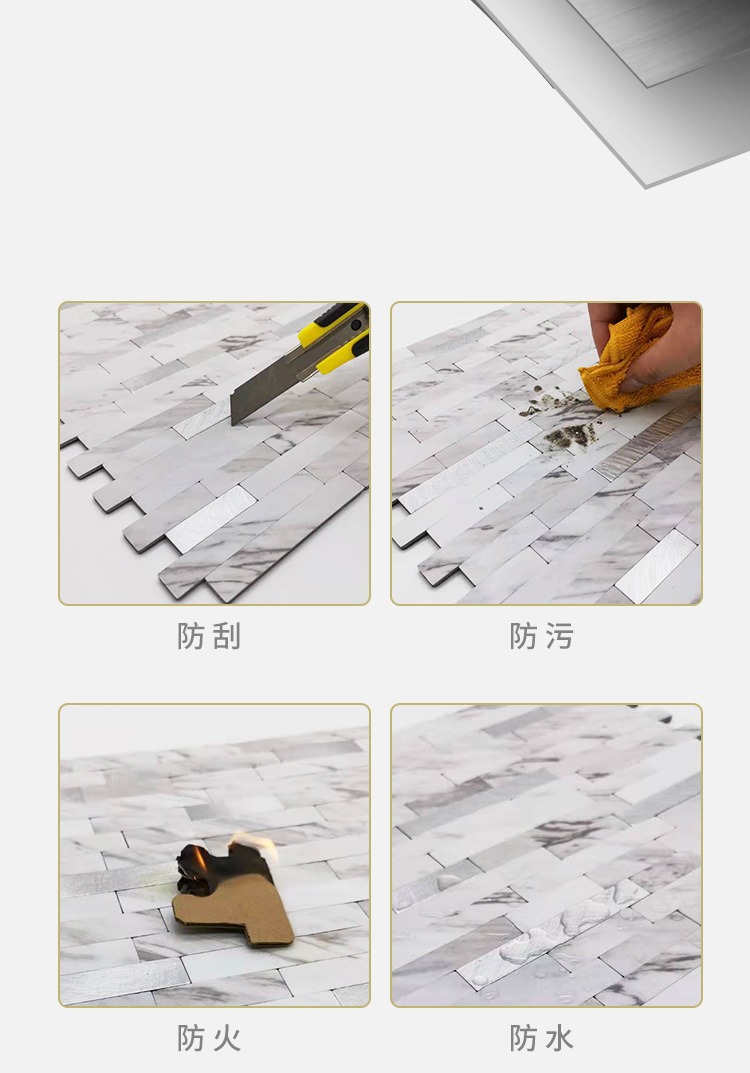 防刮

防污

防火

防水