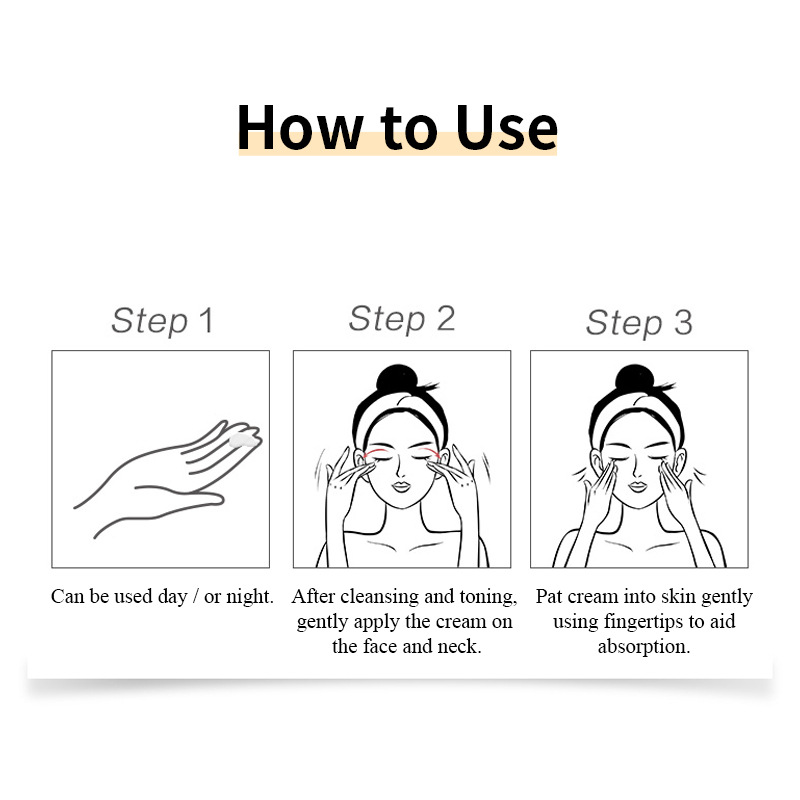 How to Use

Step 1

Can be used day / or night.

Step 2

After cleansing and toning, gently apply the cream on the face and neck.

Step 3

Pat cream into skin gently using fingertips to aid absorption.