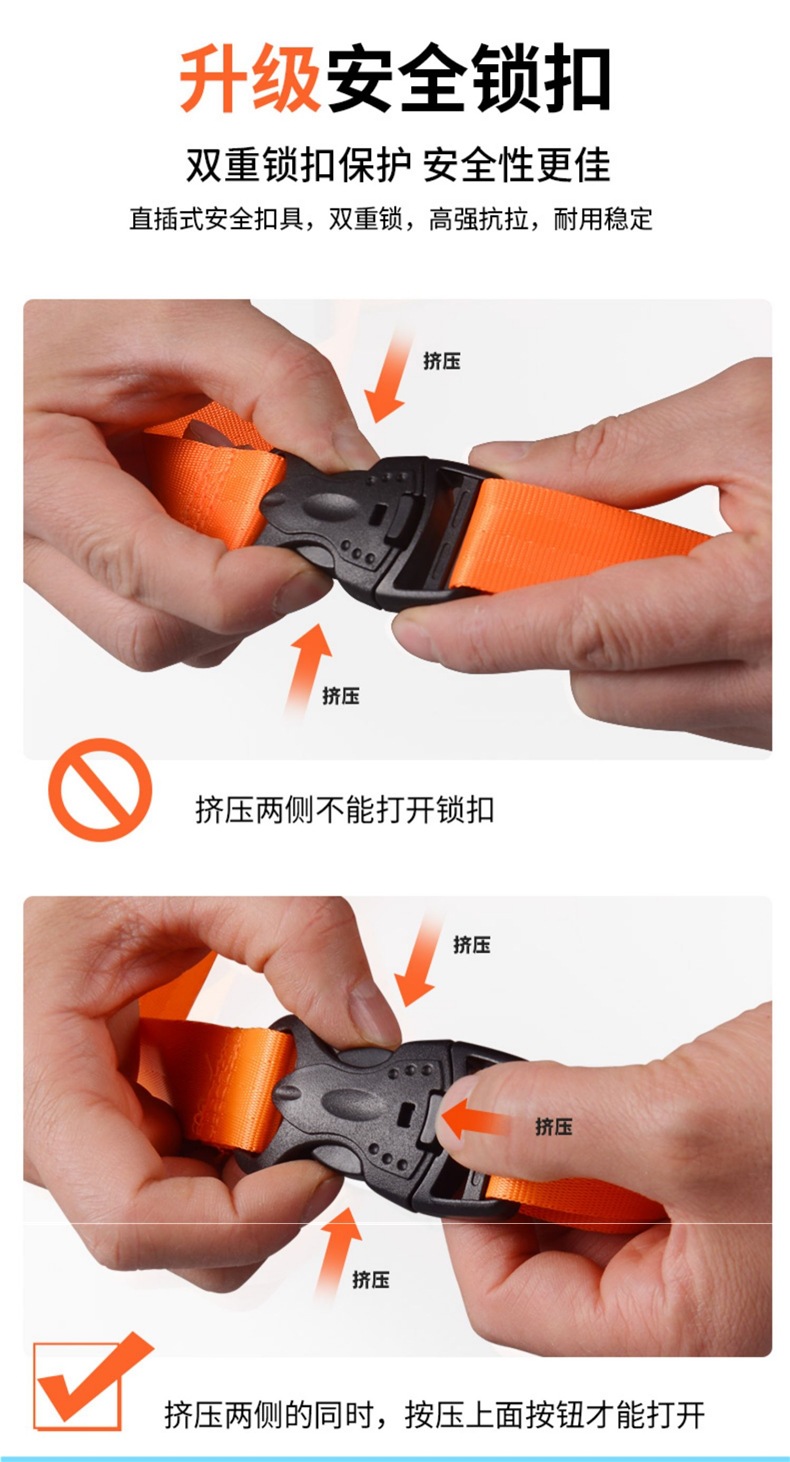 升级安全锁扣

双重锁扣保护 安全性更佳

直插式安全扣具，双重锁，高强抗拉，耐用稳定

挤压

挤压

挤压两侧不能打开锁扣

挤压

挤压

挤压

挤压两侧的同时，按压上面按钮才能打开