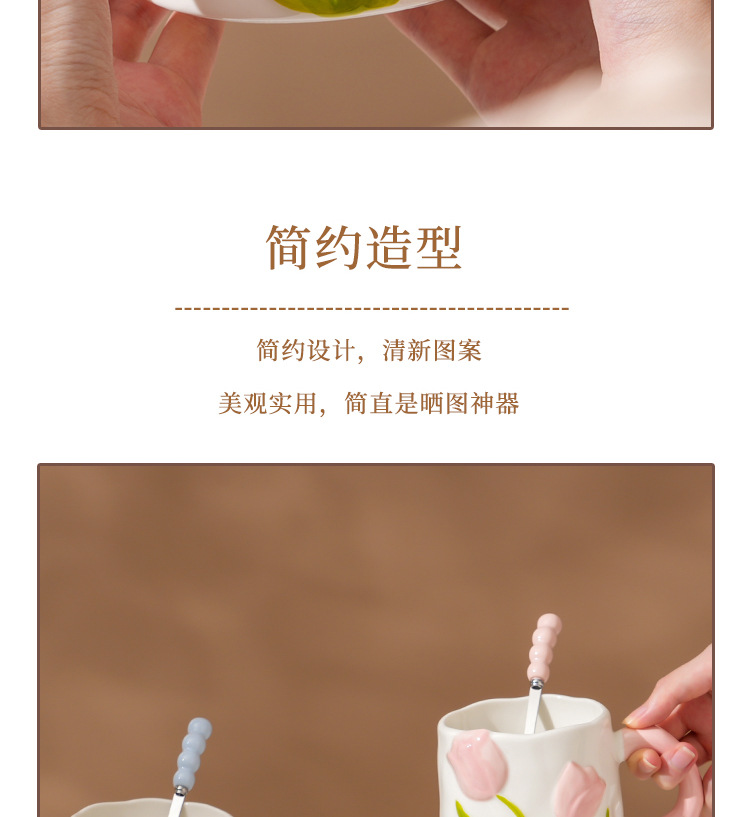 简约造型

简约设计，清新图案

美观实用，简直是晒图神器