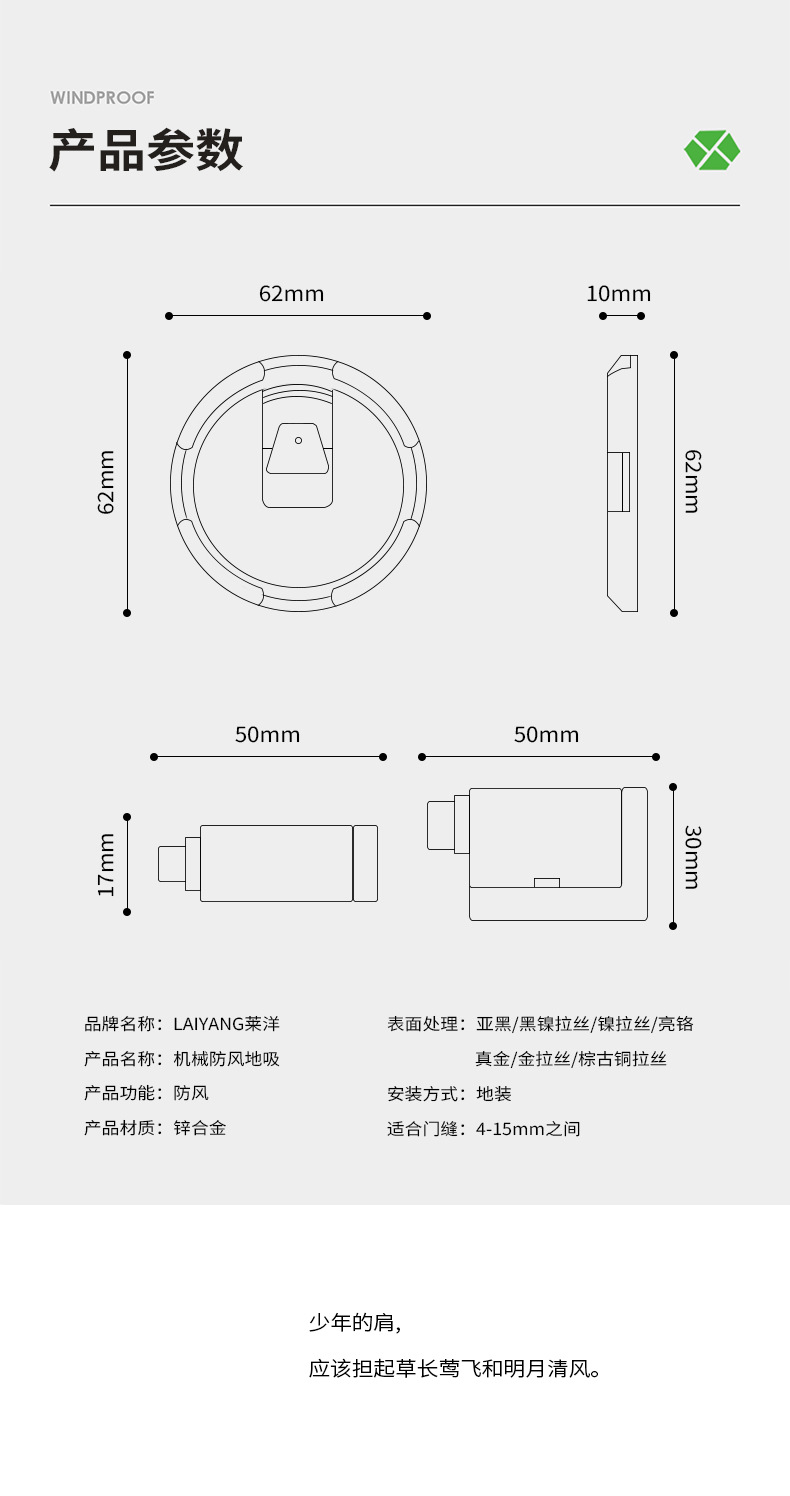 WINDPROOF

产品参数

62mm

10mm

62mm

62mm

50mm

50mm

17mm

30mm

品牌名称：LAIYANG莱洋

产品名称：机械防风地吸

产品功能：防风

产品材质：锌合金

表面处理：亚黑/黑镍拉丝/镍拉丝/亮铬 真金/金拉丝/棕古铜拉丝

安装方式：地装

适合门缝：4-15mm之间

少年的肩，

应该担起草长莺飞和明月清风。