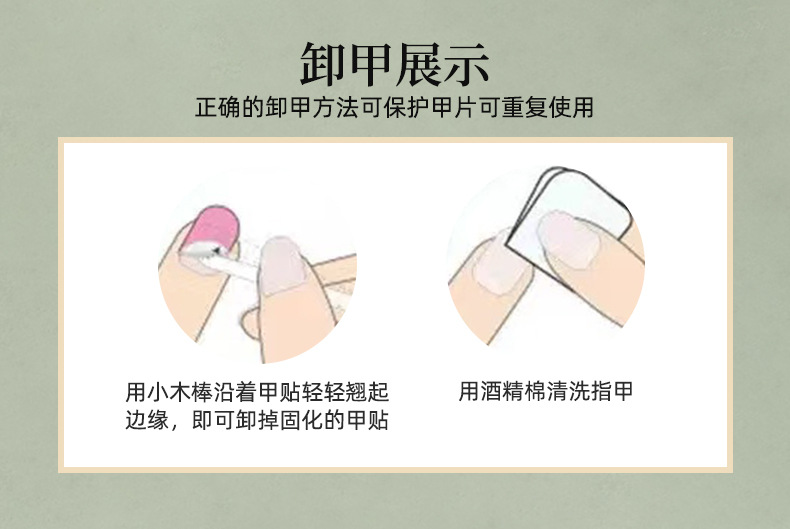 卸甲展示
正确的卸甲方法可保护甲片可重复使用

用小木棒沿着甲贴轻轻翘起边缘，即可卸掉固化的甲贴

用酒精棉清洗指甲