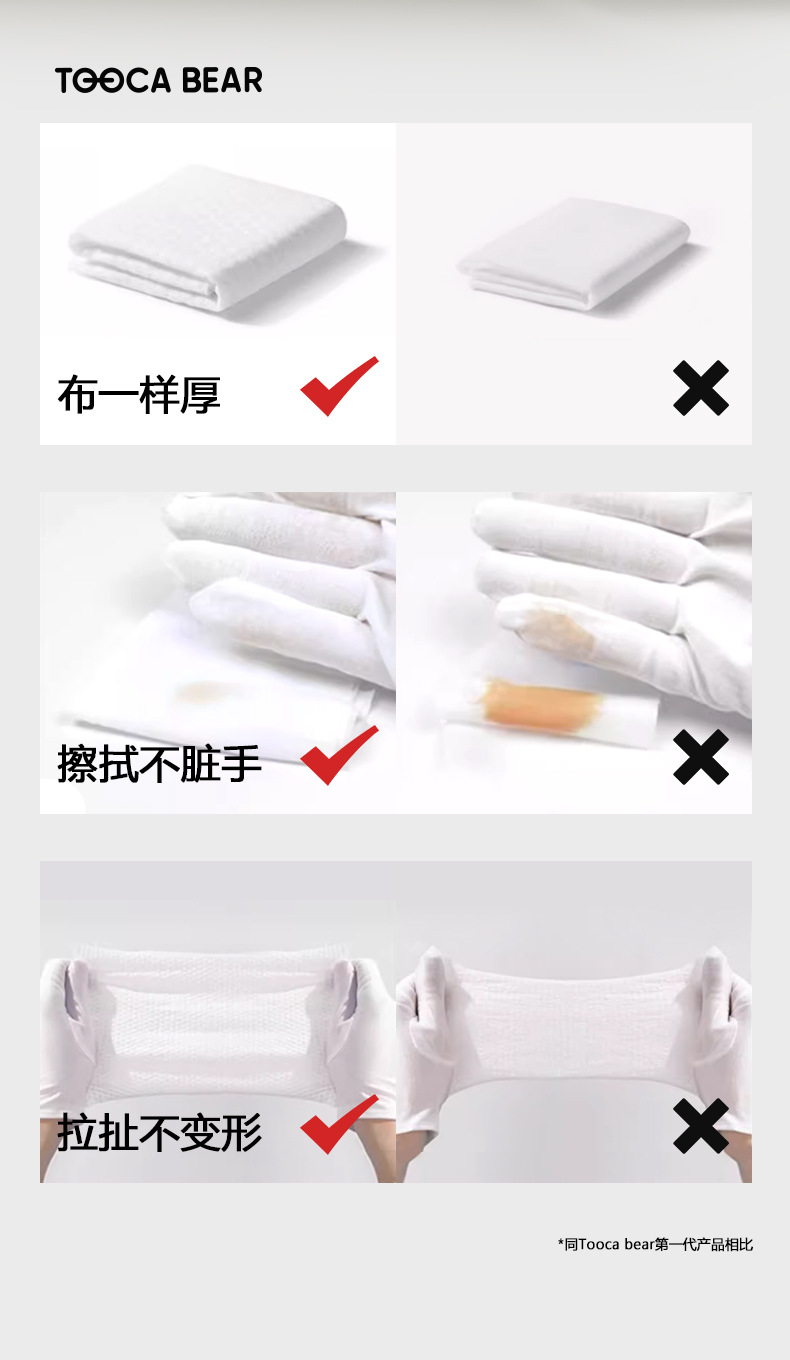 TOOCA BEAR

布一样厚

擦拭不脏手

拉扯不变形

*同Tooca bear第一代产品相比