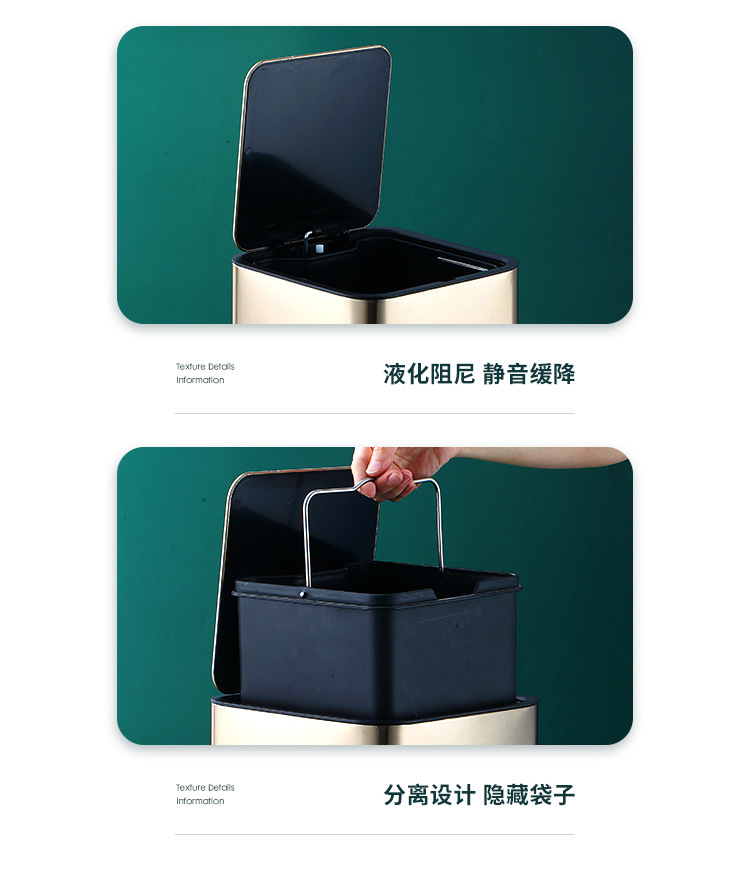 Texture Details
Information

液化阻尼 静音缓降

Texture Details
Information

分离设计 隐藏袋子