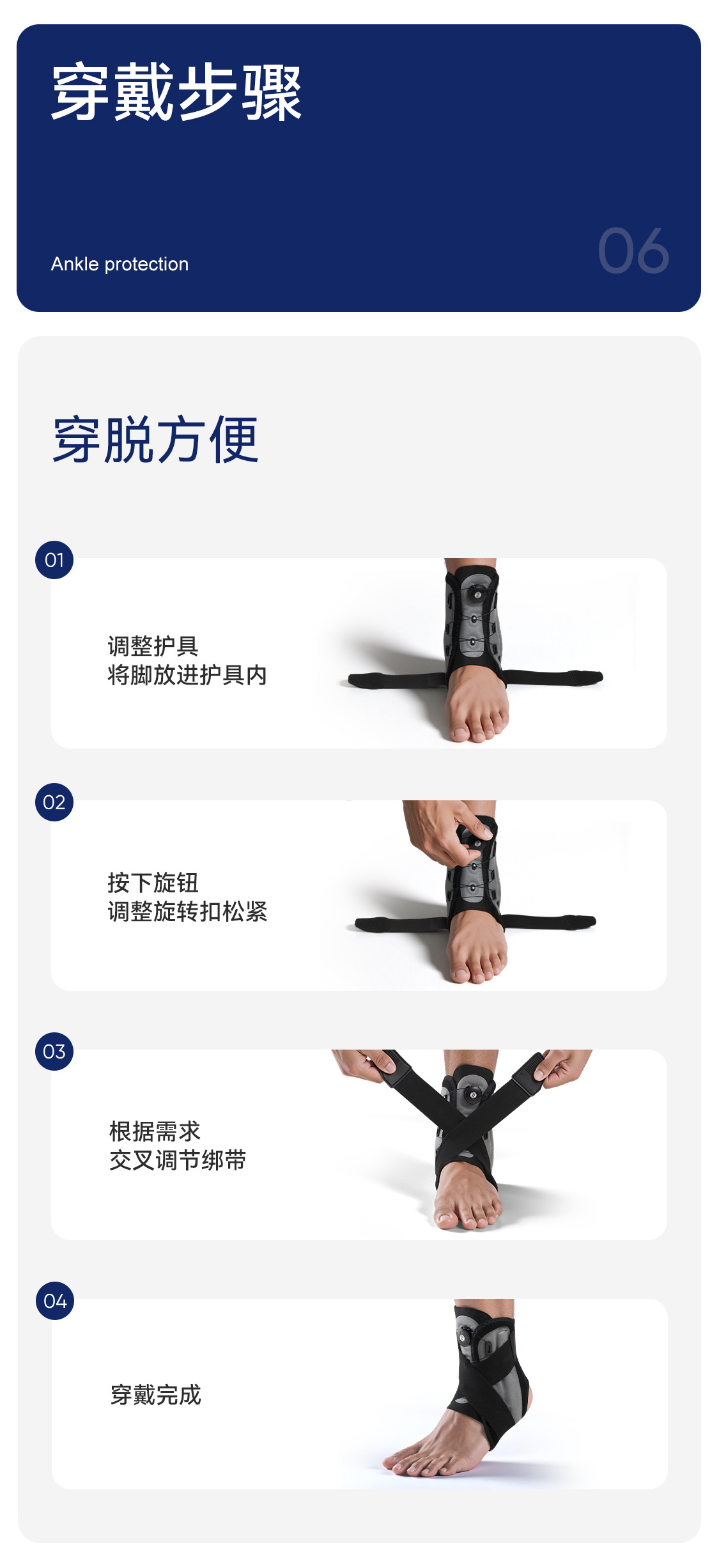 穿戴步骤

Ankle protection

06

穿脱方便

01

调整护具
将脚放进护具内

02

按下旋钮
调整旋转扣松紧

03

根据需求
交叉调节绑带

04

穿戴完成