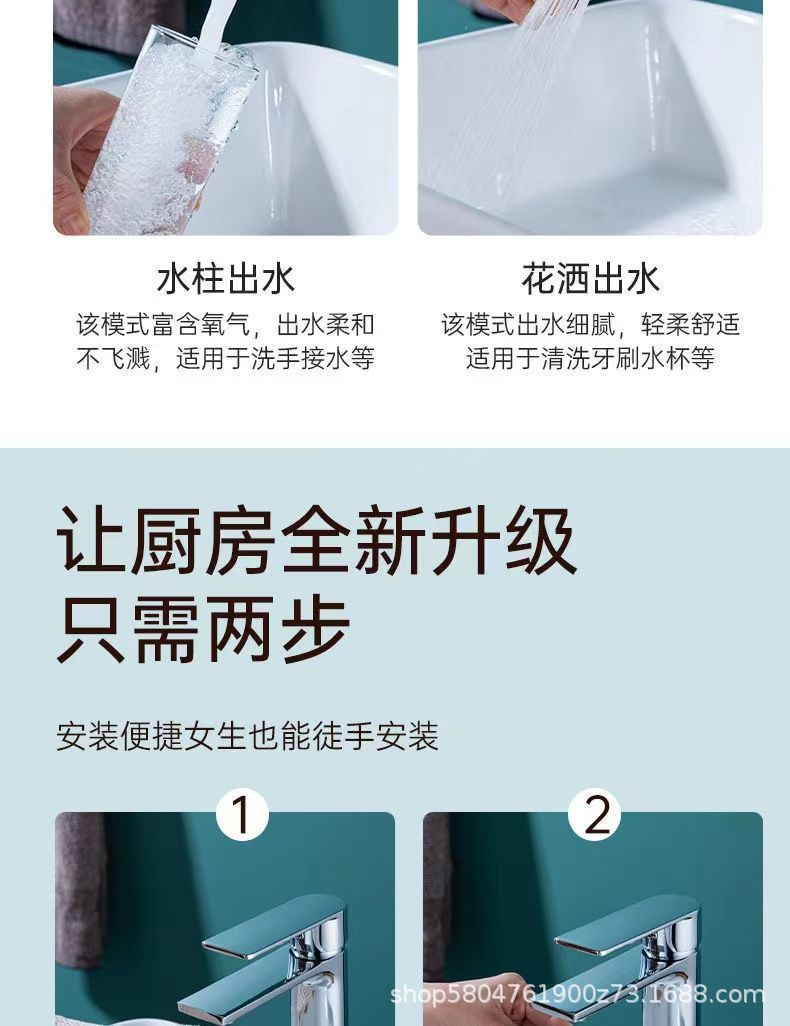 水柱出水
该模式富含氧气，出水柔和不飞溅，适用于洗手接水等

花洒出水
该模式出水细腻，轻柔舒适适用于清洗牙刷水杯等

让厨房全新升级
只需两步

安装便捷女生也能徒手安装

1

2

shop5804761900z73.1688.com