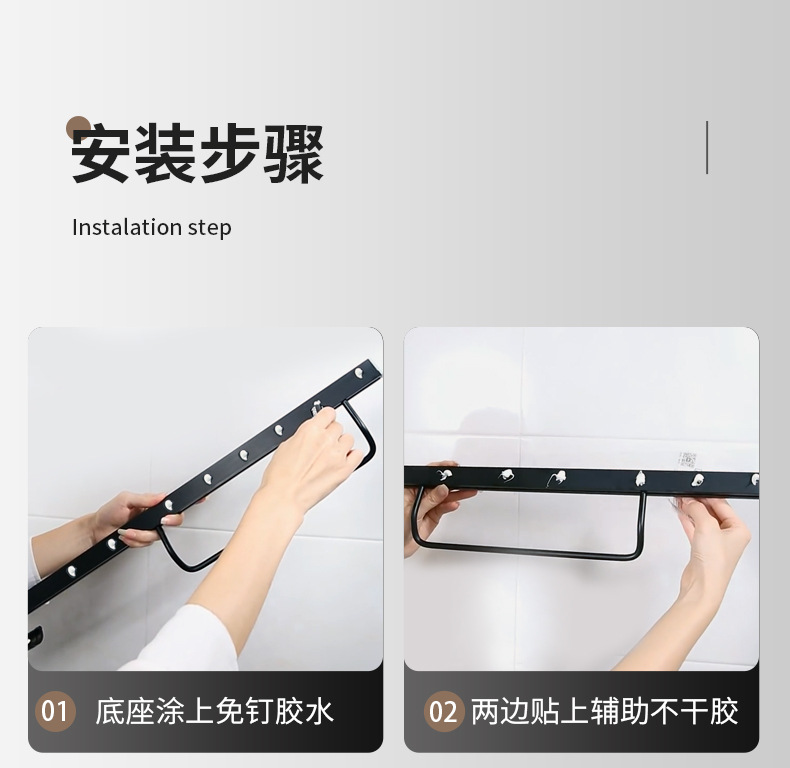 安装步骤

Instalation step

01 底座涂上免钉胶水

02 两边贴上辅助不干胶