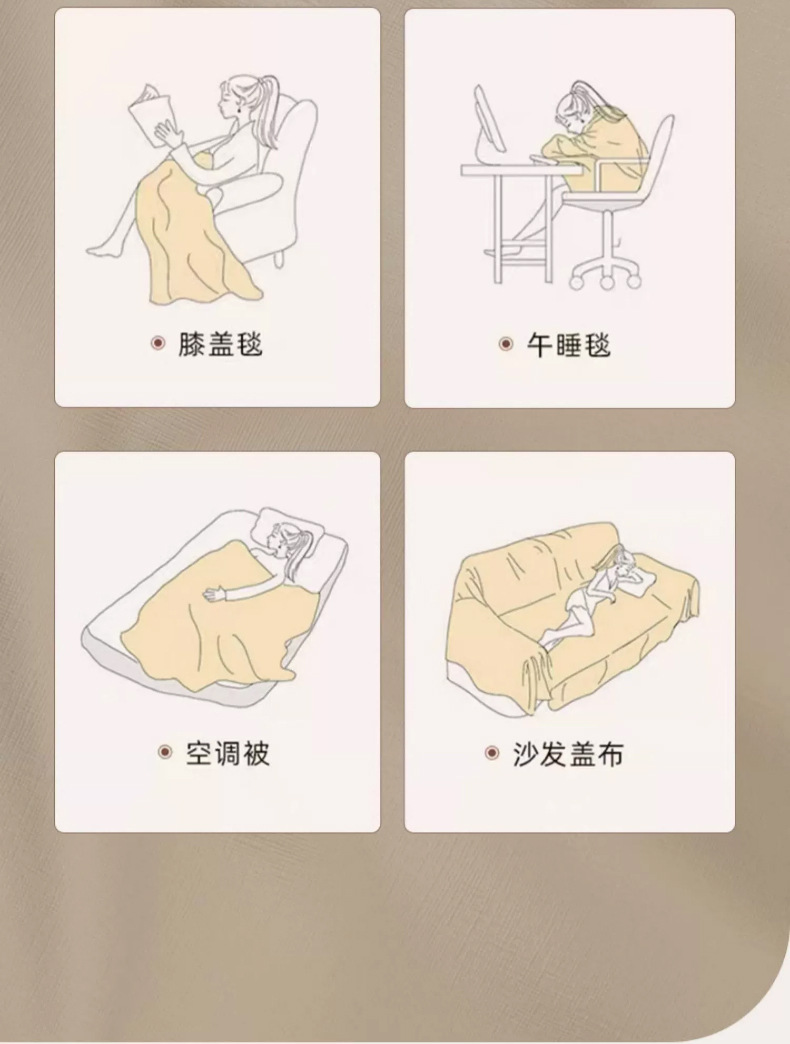 膝盖毯

午睡毯

空调被

沙发盖布