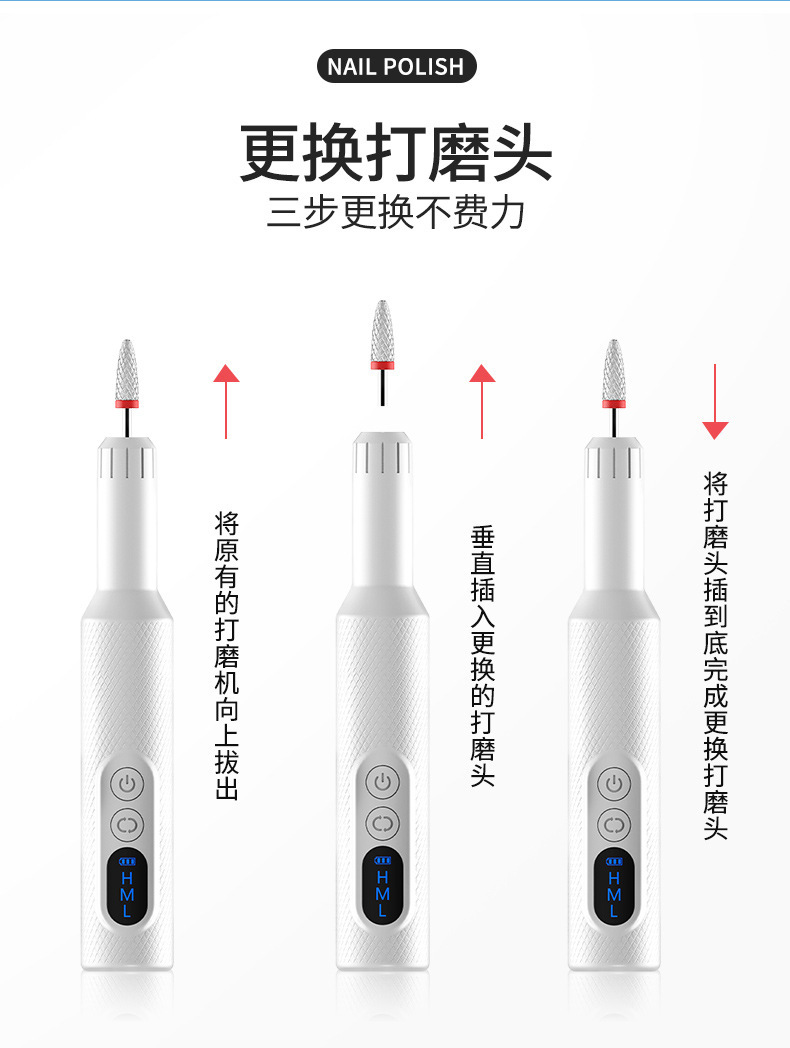 NAIL POLISH

更换打磨头

三步更换不费力

将原有的打磨机向上拔出

垂直插入更换的打磨头

将打磨头插到底完成更换打磨头

H
M
L

H
M
L

H
M
L