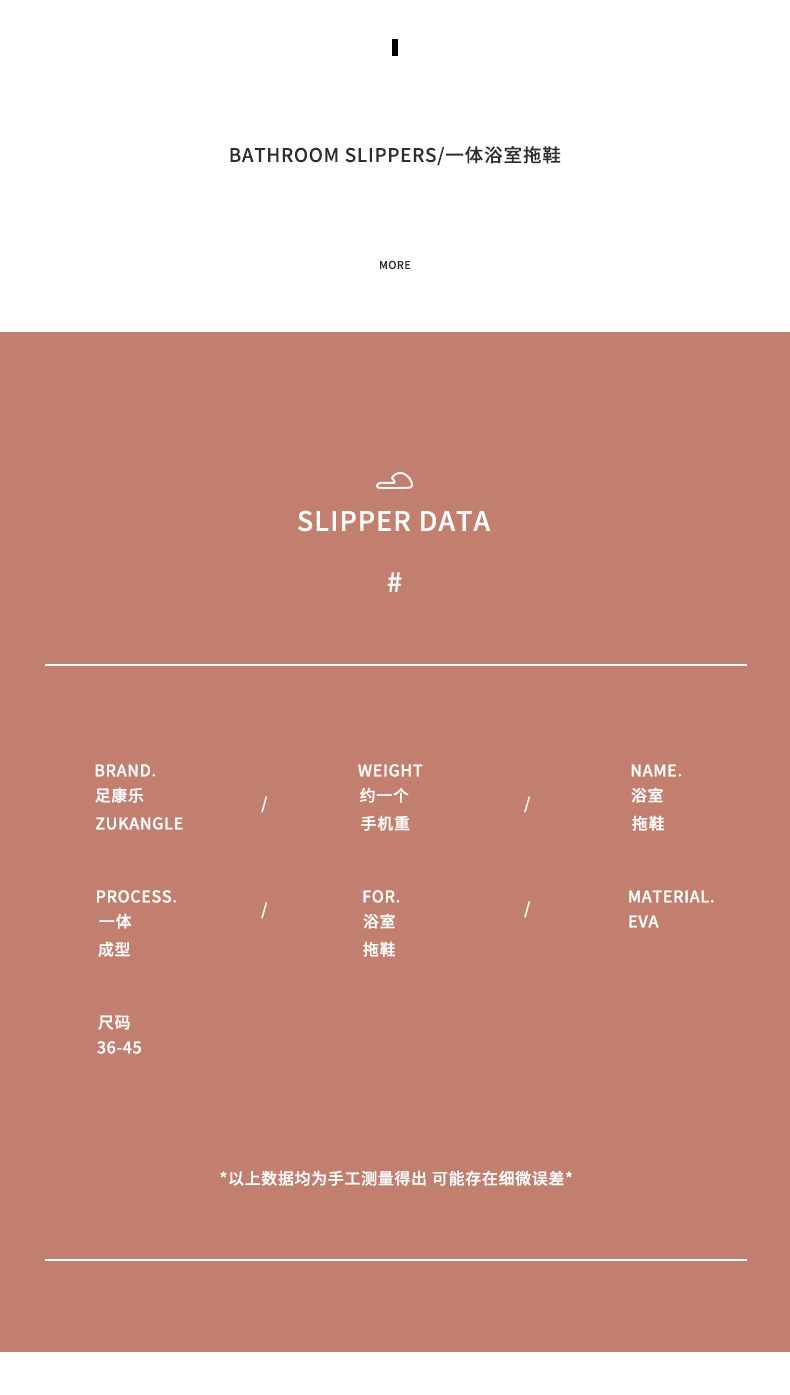 BATHROOM SLIPPERS/一体浴室拖鞋

MORE

SLIPPER DATA

#

BRAND.
足康乐
ZUKANGLE

/

WEIGHT
约一个
手机重

/

NAME.
浴室
拖鞋

PROCESS.
一体
成型

/

FOR.
浴室
拖鞋

/

MATERIAL.
EVA

尺码
36-45

*以上数据均为手工测量得出 可能存在细微误差*