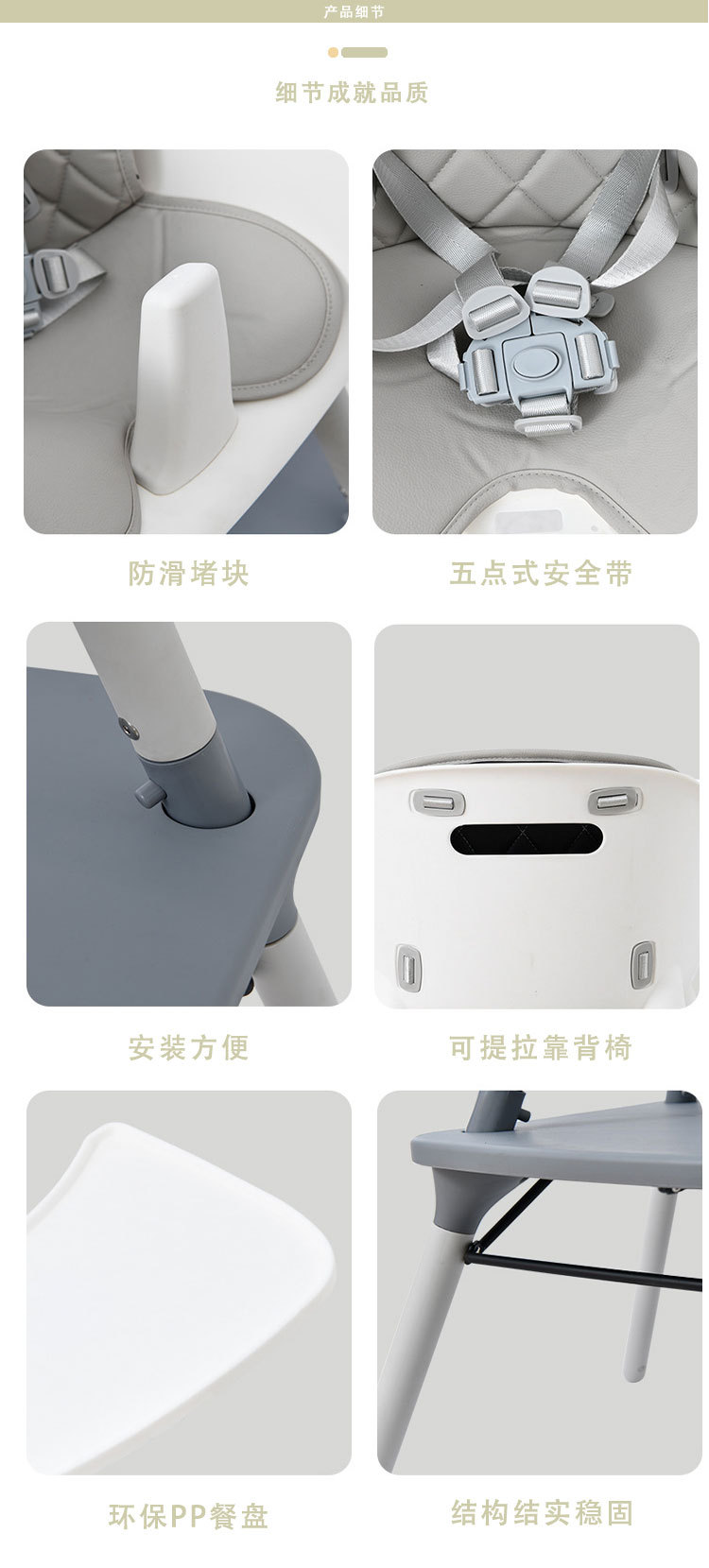 产品细节

细节成就品质

防滑堵块

五点式安全带

安装方便

可提拉靠背椅

环保PP餐盘

结构结实稳固