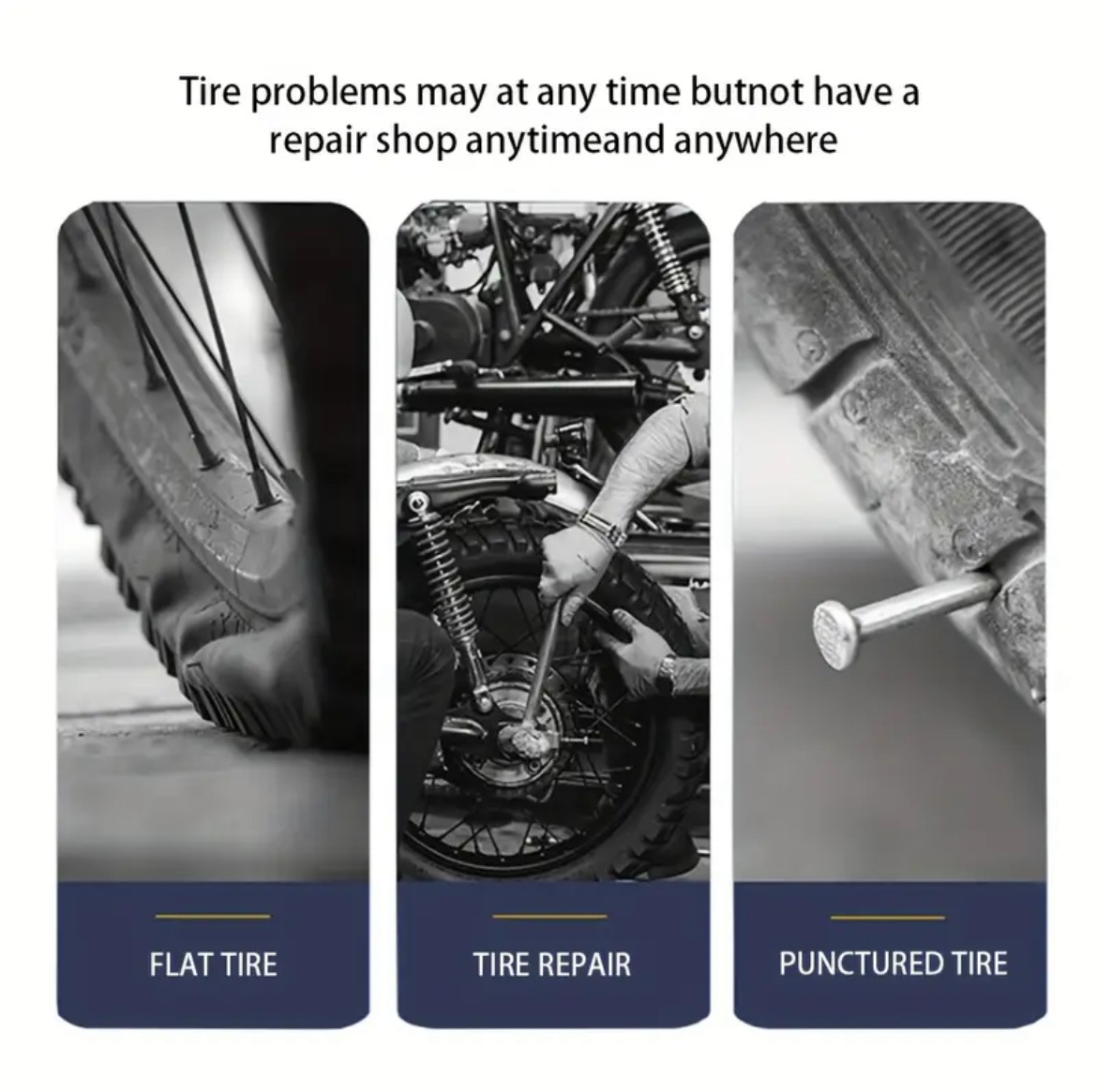 Tire problems may at any time butnot have a repair shop anytimeand anywhere

FLAT TIRE

TIRE REPAIR

PUNCTURED TIRE