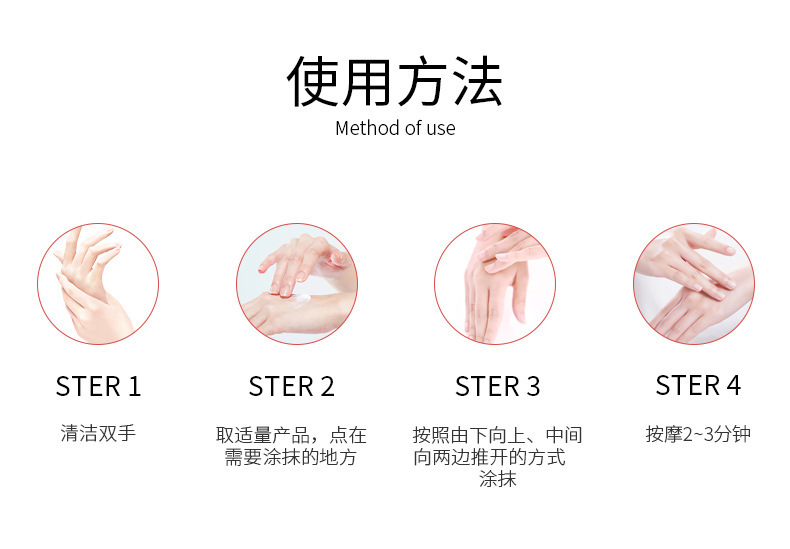 使用方法
Method of use

STER 1
清洁双手

STER 2
取适量产品，点在需要涂抹的地方

STER 3
按照由下向上、中间向两边推开的方式涂抹

STER 4
按摩2~3分钟