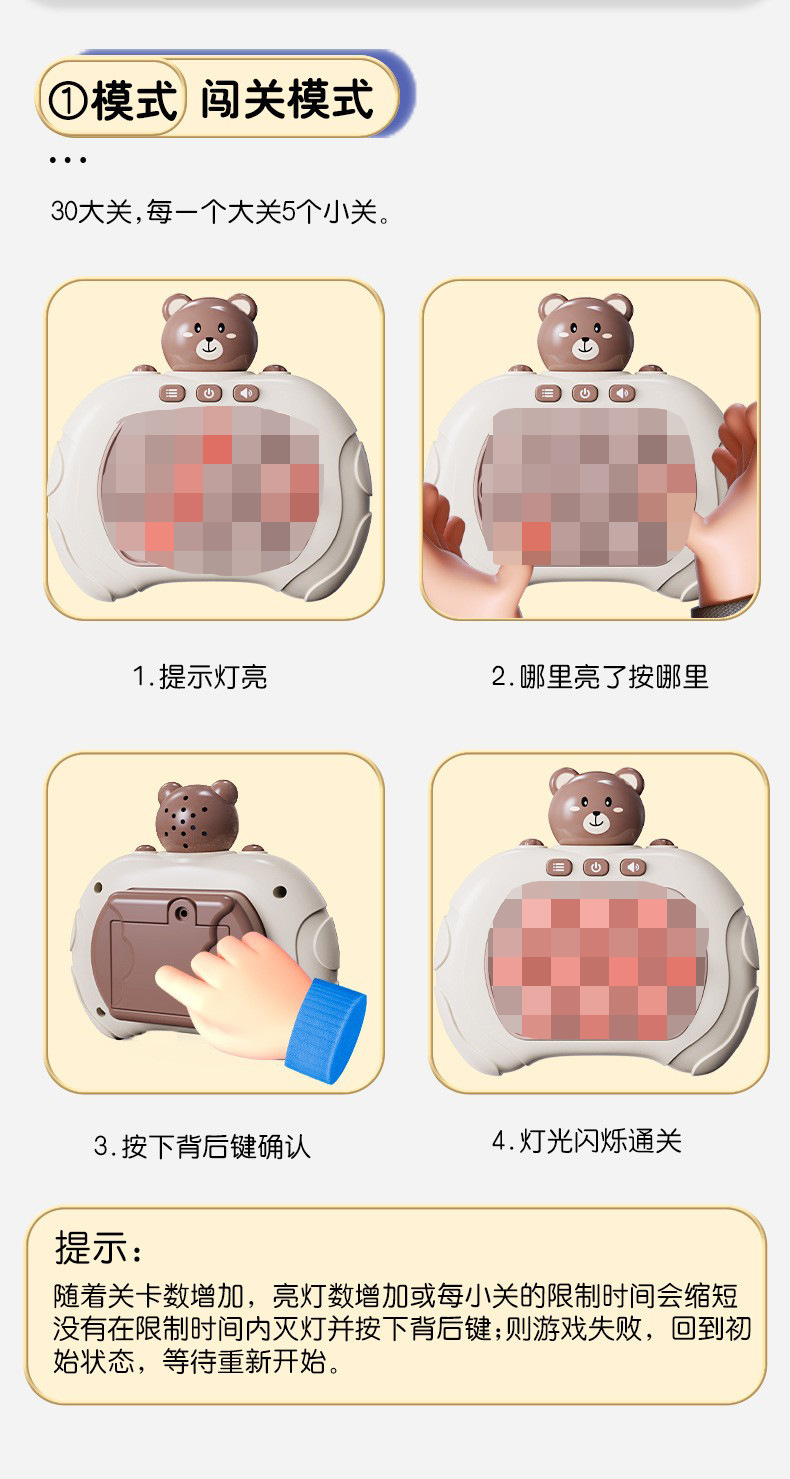 ①模式 闯关模式

...

30大关,每一个大关5个小关。

1.提示灯亮

2.哪里亮了按哪里

3.按下背后键确认

4.灯光闪烁通关

提示:

随着关卡数增加，亮灯数增加或每小关的限制时间会缩短没有在限制时间内灭灯并按下背后键;则游戏失败，回到初始状态，等待重新开始。