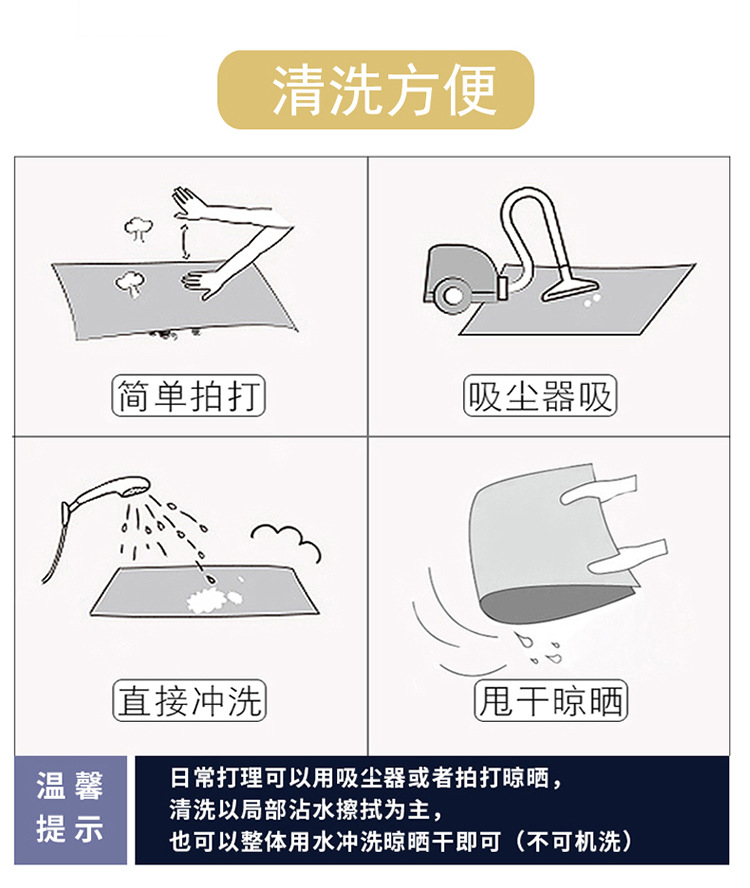 清洗方便

简单拍打

吸尘器吸

直接冲洗

甩干晾晒

温馨提示

日常打理可以用吸尘器或者拍打晾晒，
清洗以局部沾水擦拭为主，
也可以整体用水冲洗晾晒干即可（不可机洗）