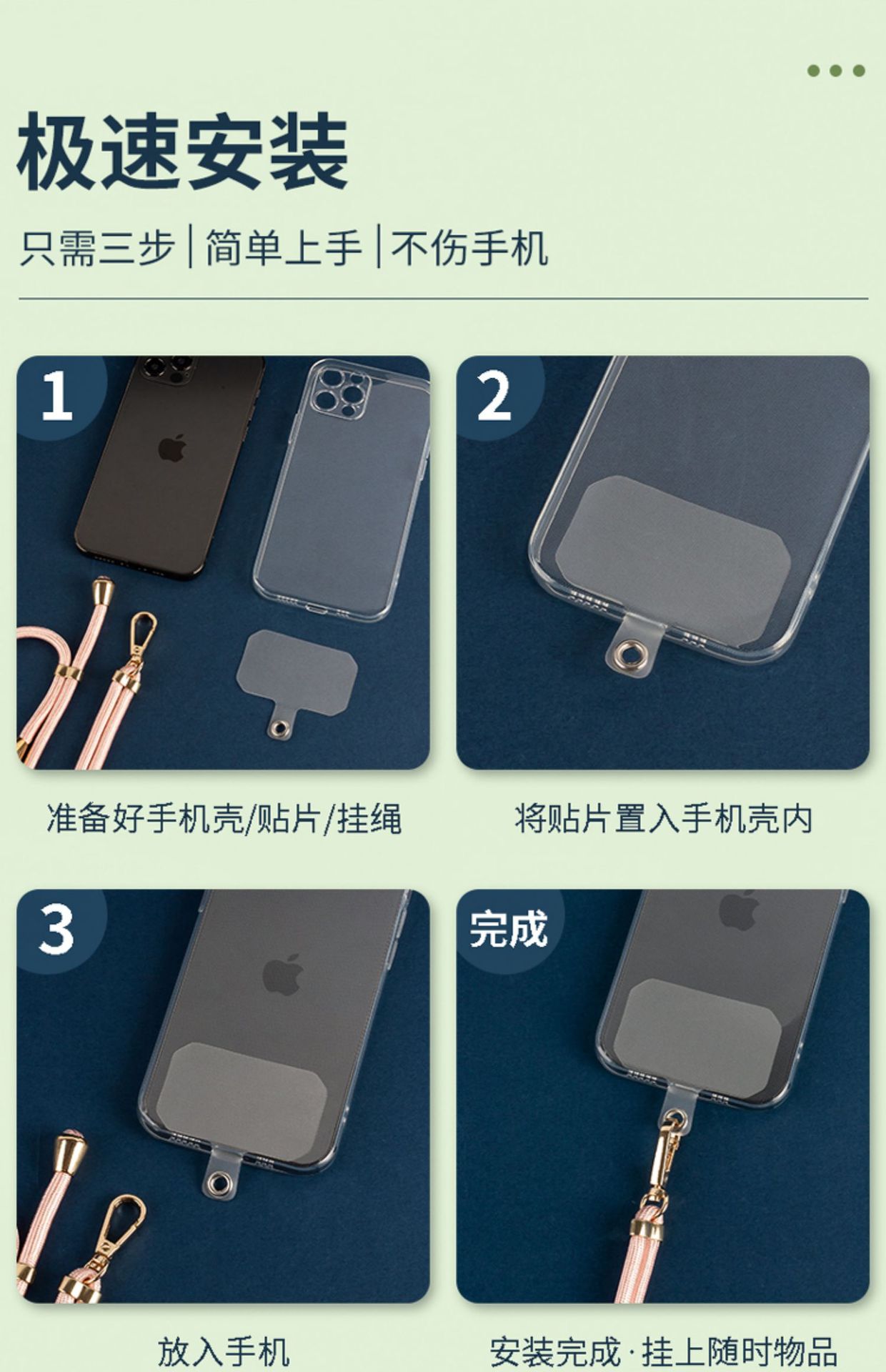 极速安装

只需三步 | 简单上手 | 不伤手机

1

准备好手机壳/贴片/挂绳

2

将贴片置入手机壳内

3

放入手机

完成

安装完成·挂上随时物品