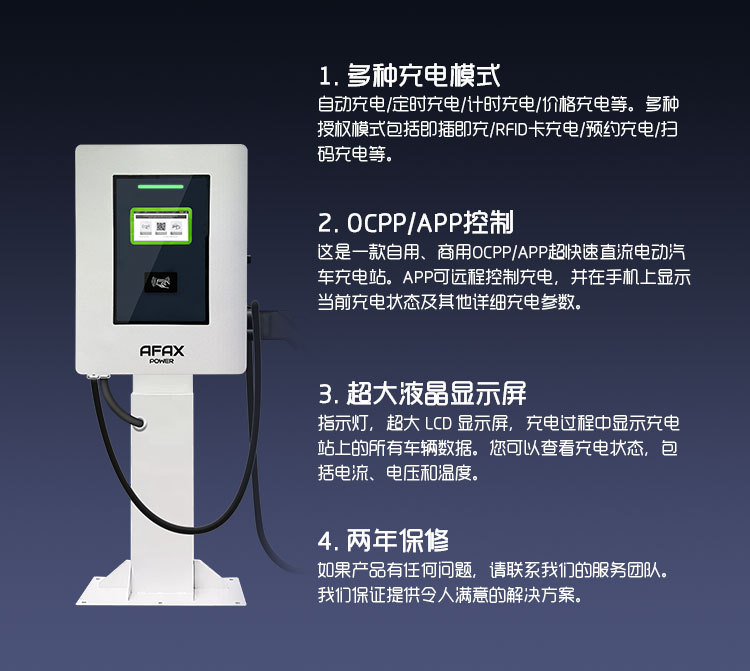 AFAX
POWER

1. 多种充电模式
自动充电/定时充电/计时充电/价格充电等。多种授权模式包括即插即充/RFID卡充电/预约充电/扫码充电等。

2. OCPP/APP控制
这是一款自用、商用OCPP/APP超快速直流电动汽车充电站。APP可远程控制充电，并在手机上显示当前充电状态及其他详细充电参数。

3. 超大液晶显示屏
指示灯，超大 LCD 显示屏，充电过程中显示充电站上的所有车辆数据。您可以查看充电状态，包括电流、电压和温度。

4. 两年保修
如果产品有任何问题，请联系我们的服务团队。我们保证提供令人满意的解决方案。