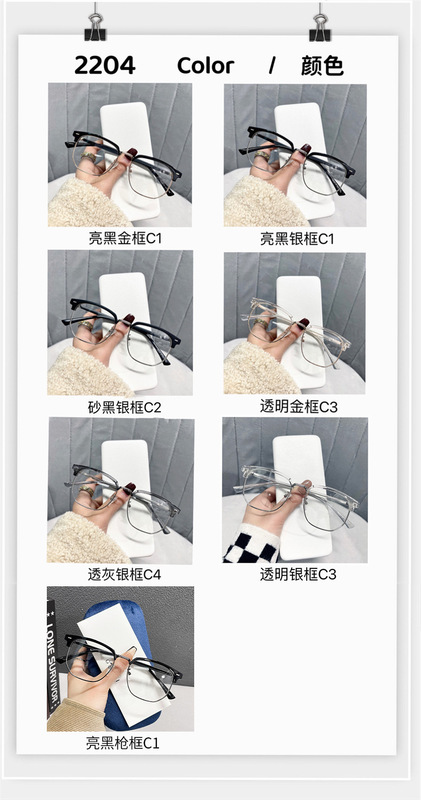 2204 Color / 颜色

亮黑金框C1

亮黑银框C1

砂黑银框C2

透明金框C3

透灰银框C4

透明银框C3

LONE SURVIVOR

亮黑枪框C1