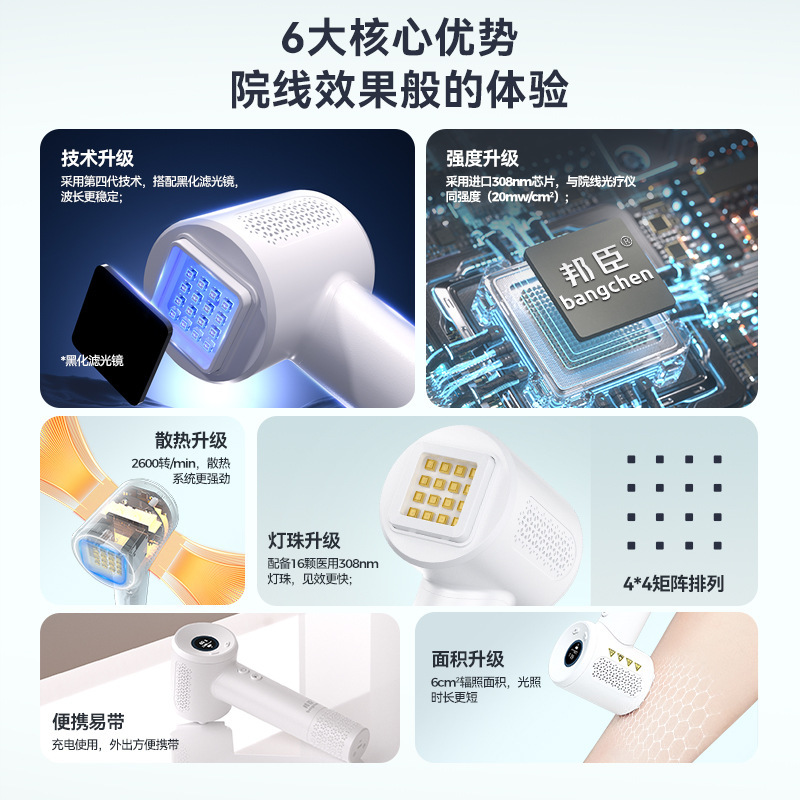 6大核心优势
院线效果般的体验

技术升级
采用第四代技术，搭配黑化滤光镜，波长更稳定；

*黑化滤光镜

强度升级
采用进口308nm芯片，与院线光疗仪同强度（20mw/cm²）；

邦臣®
bangchen

散热升级
2600转/min，散热系统更强劲

灯珠升级
配备16颗医用308nm灯珠，见效更快；

4*4矩阵排列

便携易带
充电使用，外出方便携带

面积升级
6cm²辐照面积，光照时长更短