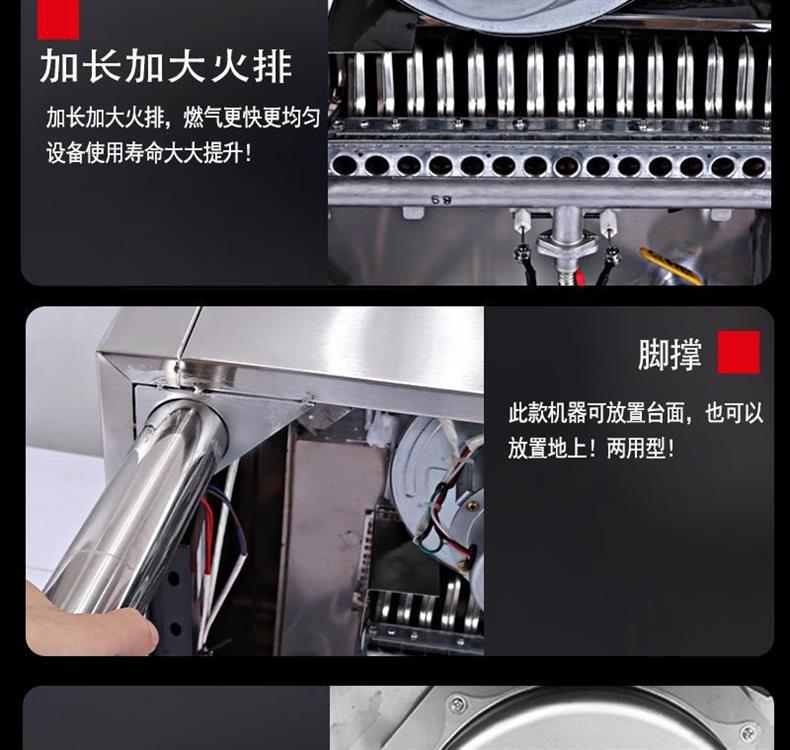 加长加大火排

加长加大火排，燃气更快更均匀
设备使用寿命大大提升！

69

脚撑

此款机器可放置台面，也可以放置地上！两用型！