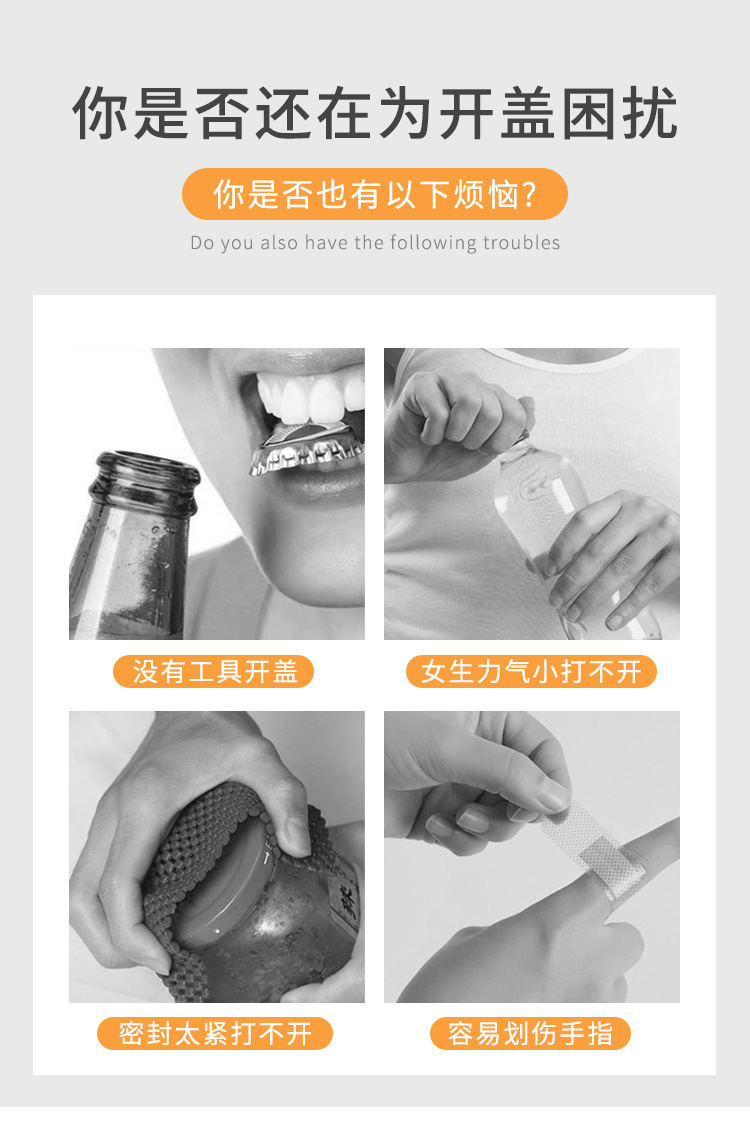 你是否还在为开盖困扰

你是否也有以下烦恼?

Do you also have the following troubles

没有工具开盖

女生力气小打不开

密封太紧打不开

容易划伤手指